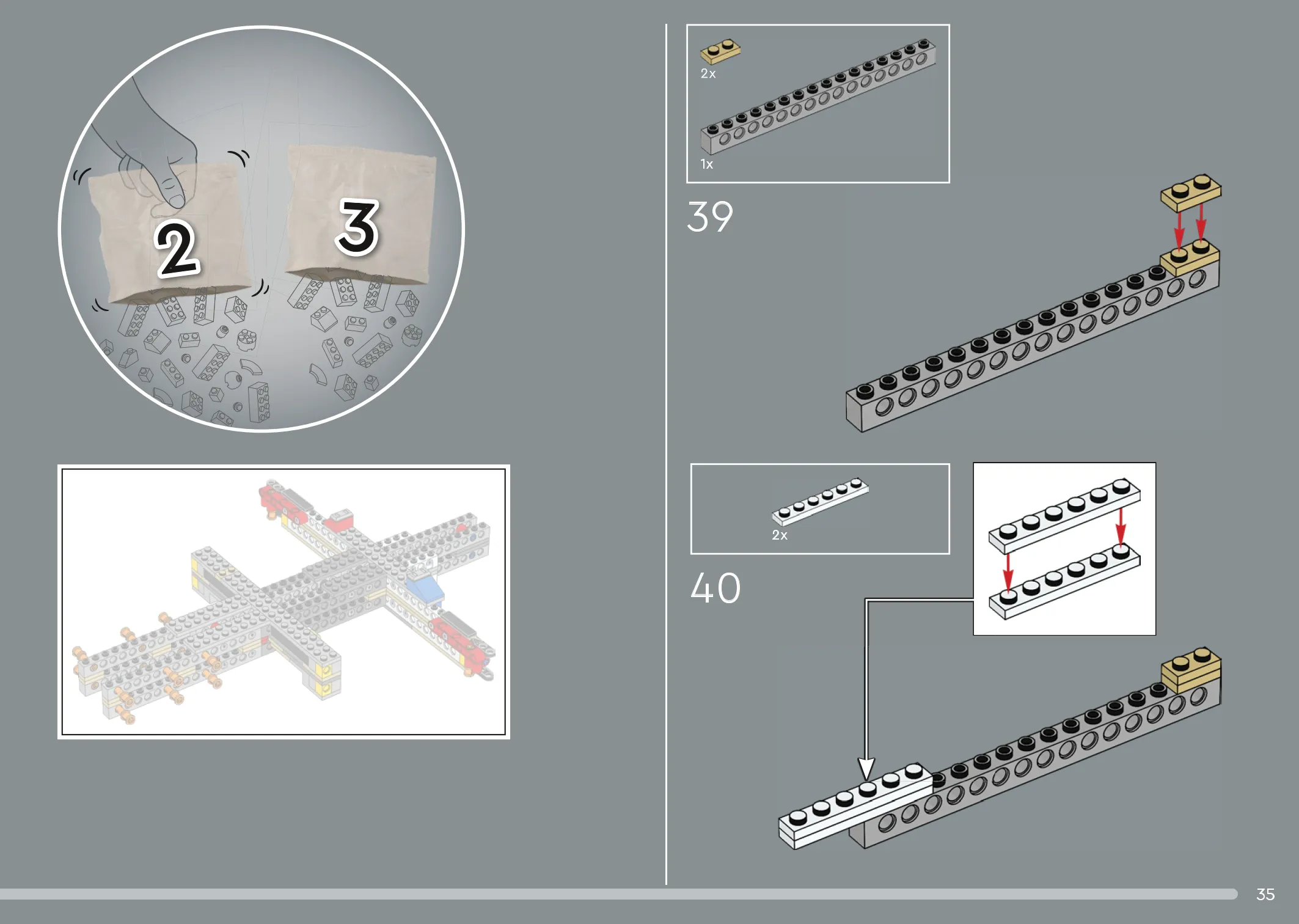 2

3

2x

1x

39

2x

40

35