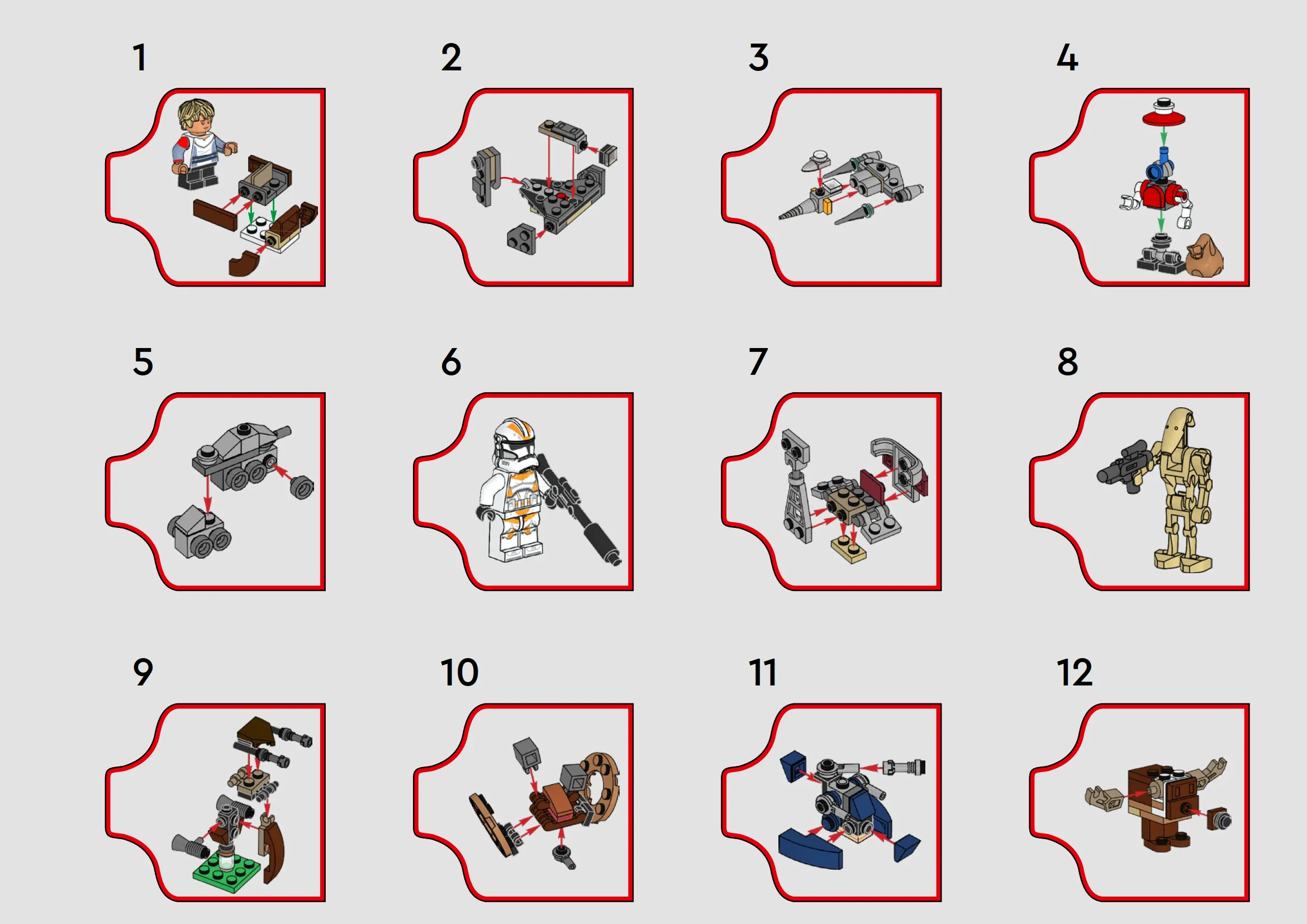 1

2

3

4

5

6

7

8

9

10

11

12