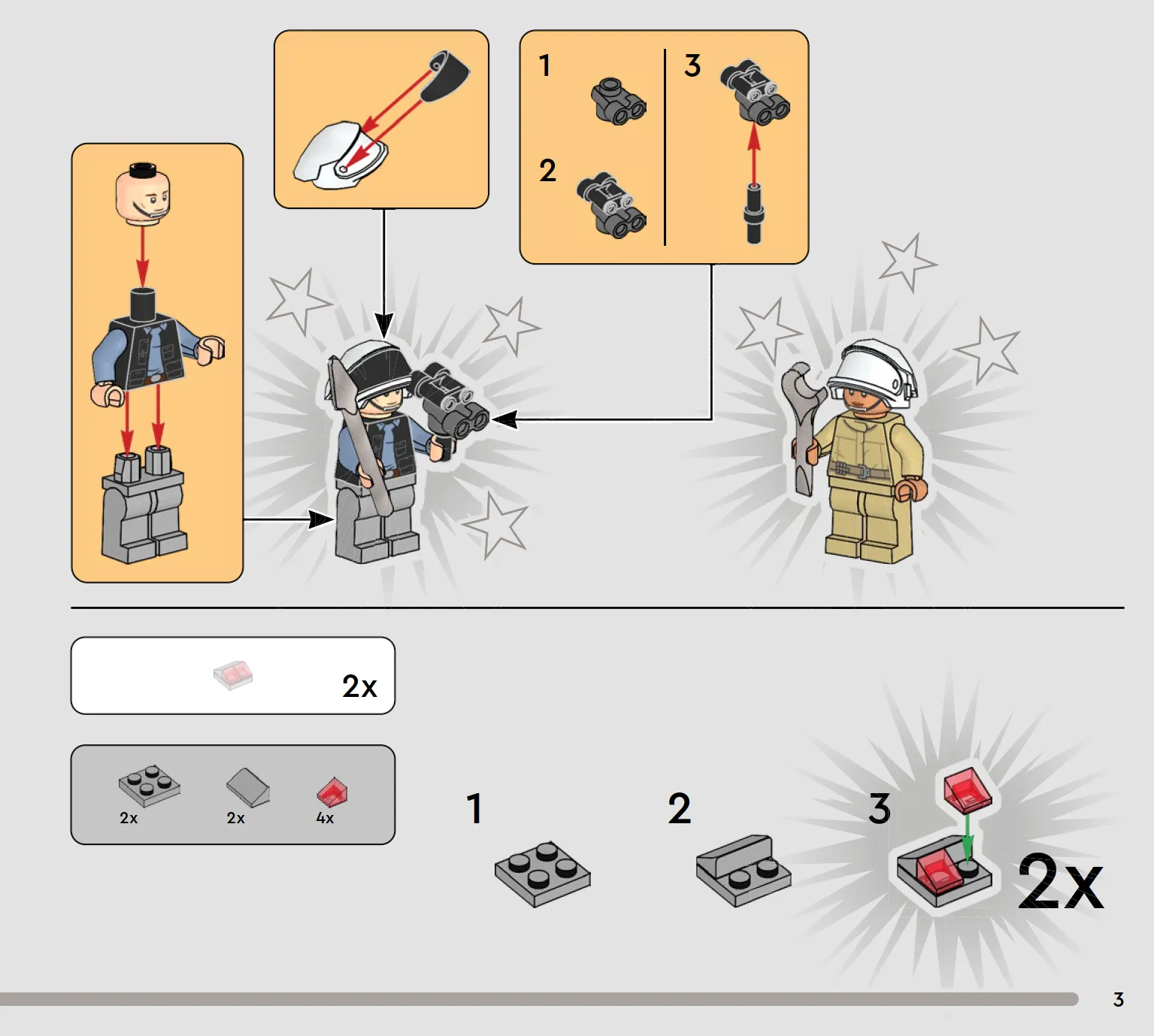 1

2

3

2x

2x

2x

4x

1

2

3

2x

3