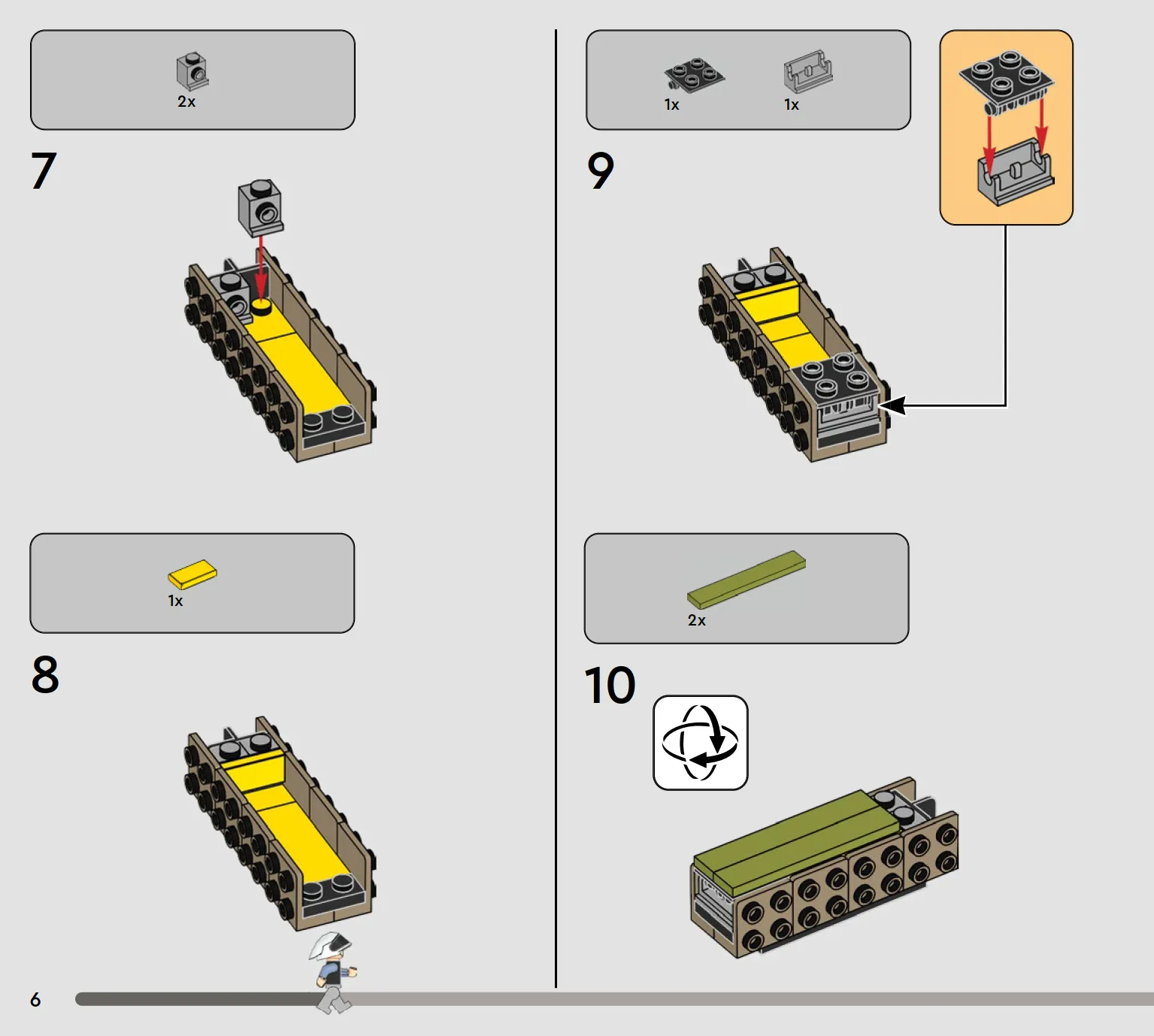 2x

7

1x

8

1x 1x

9

2x

10

6