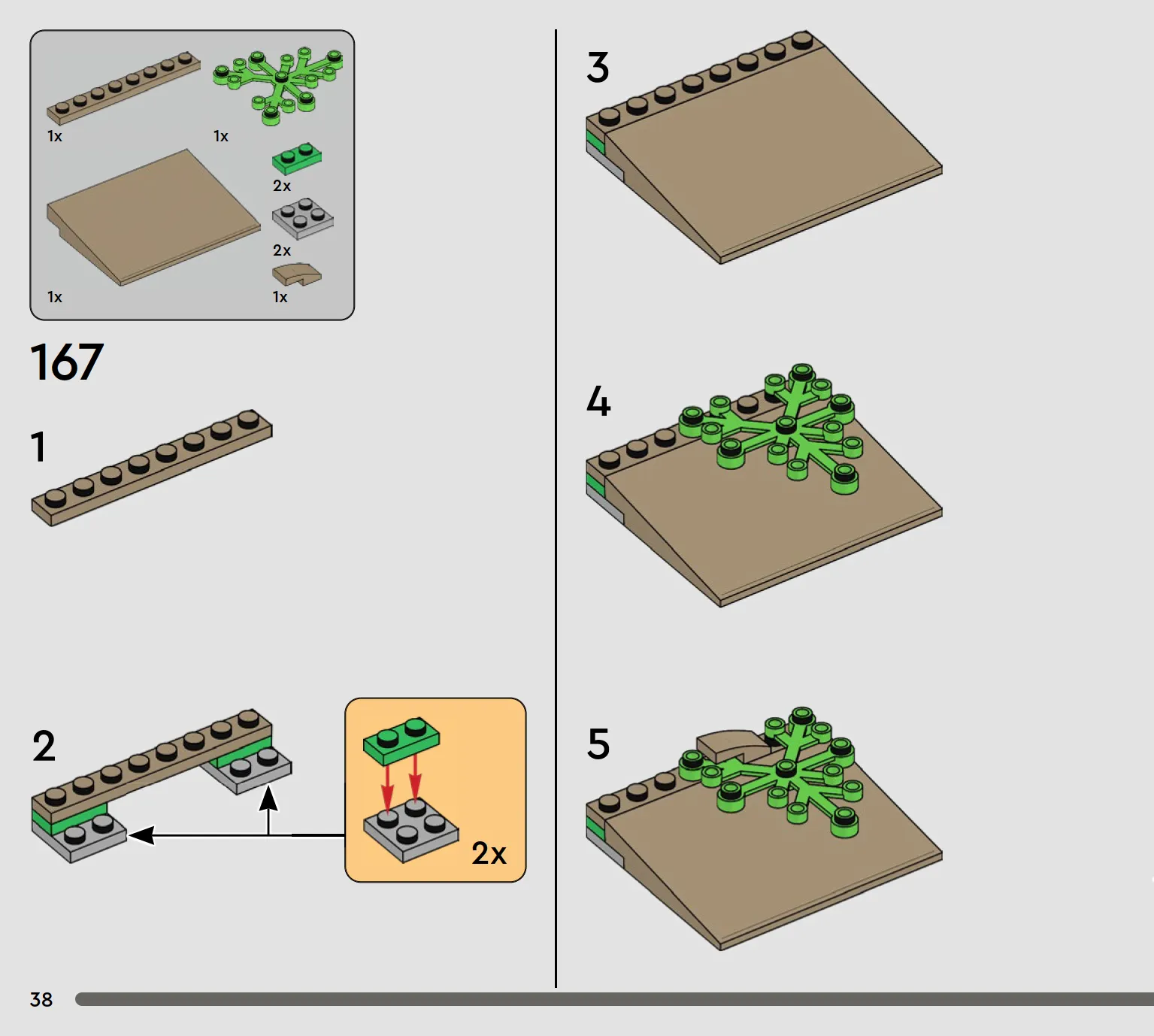 1x
1x
2x
2x
1x
1x

167

1

2

2x

3

4

5

38