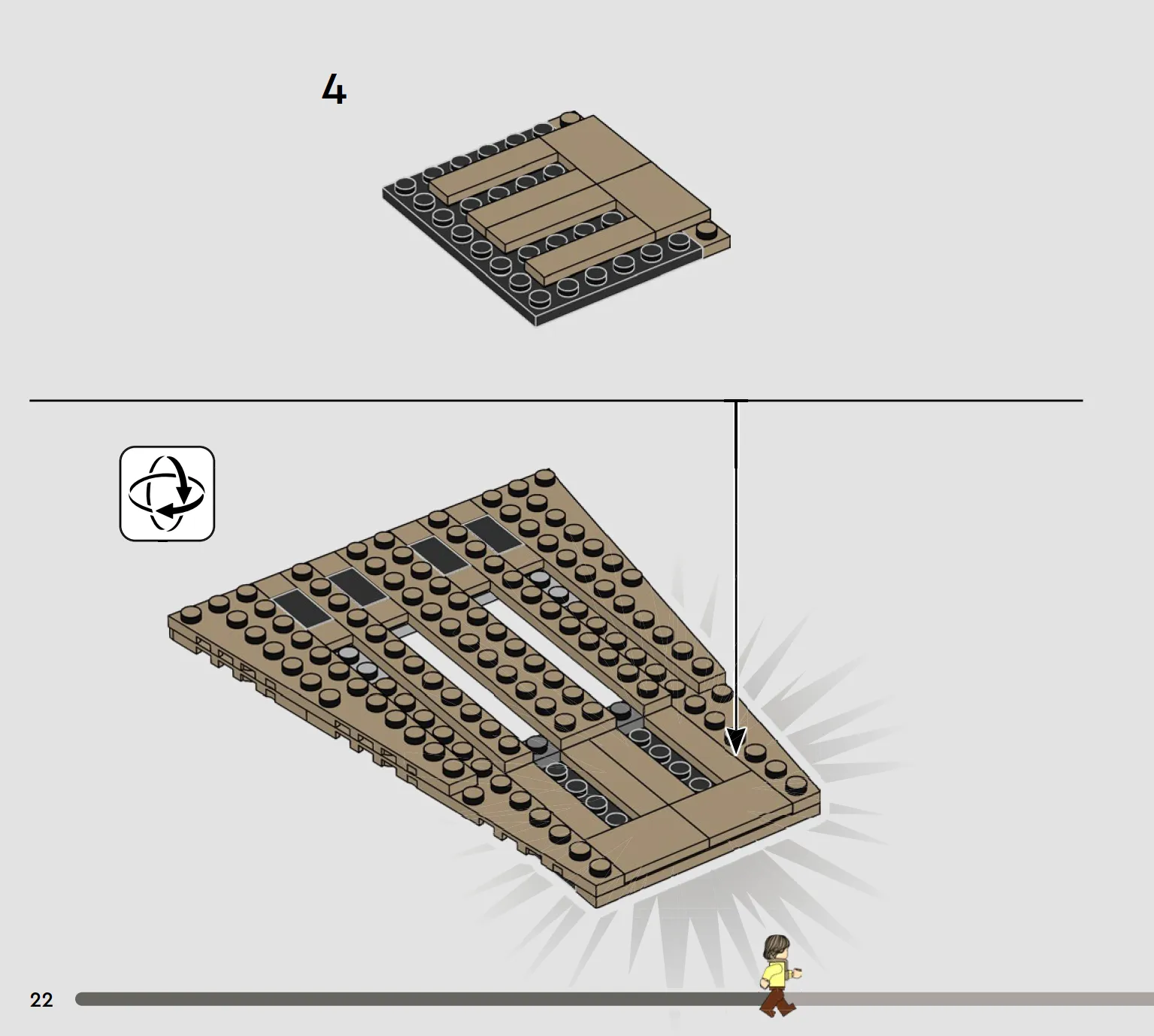 4

22