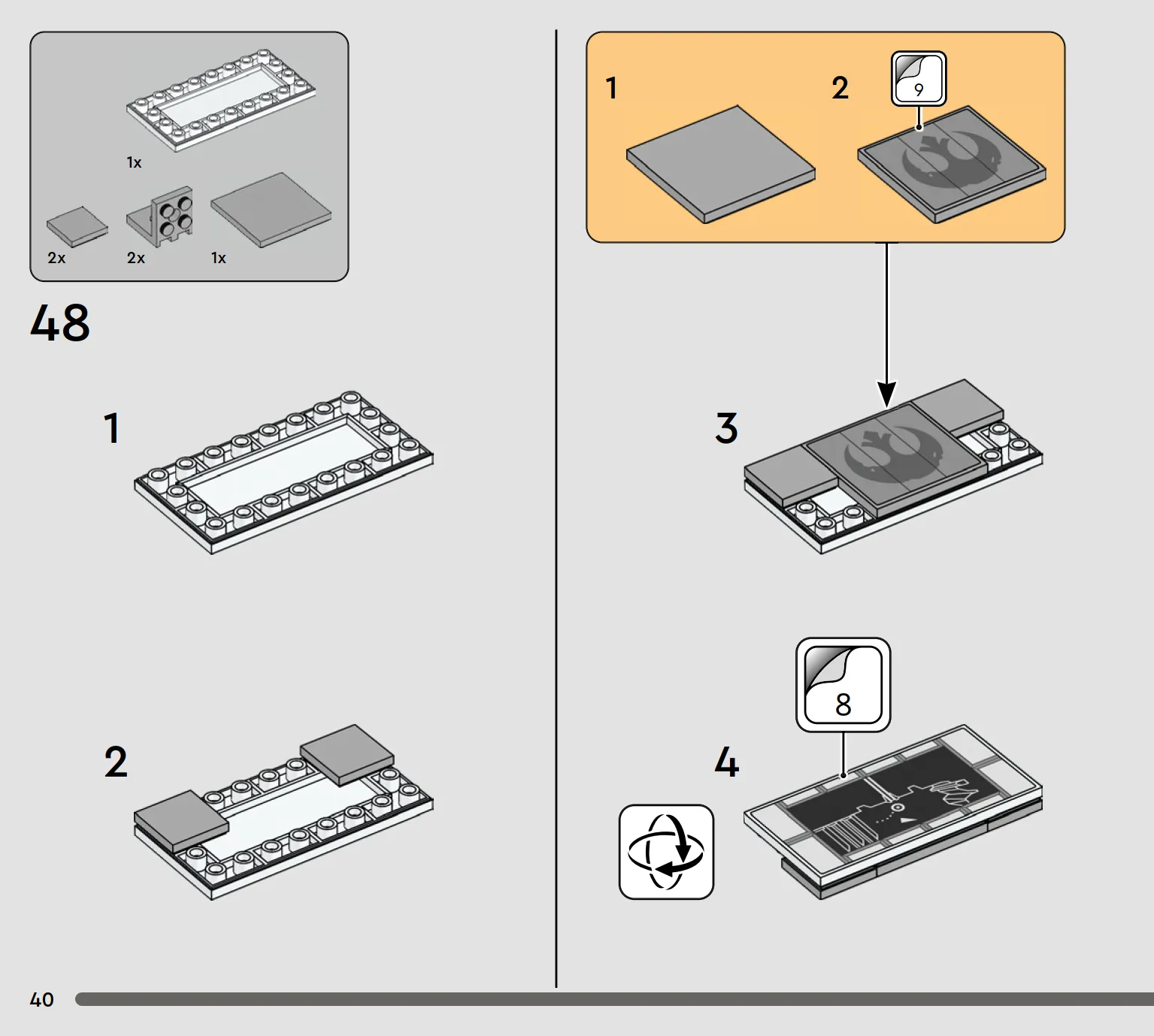 1x

2x 2x 1x

48

1

2

1

2

9

3

8

4

40