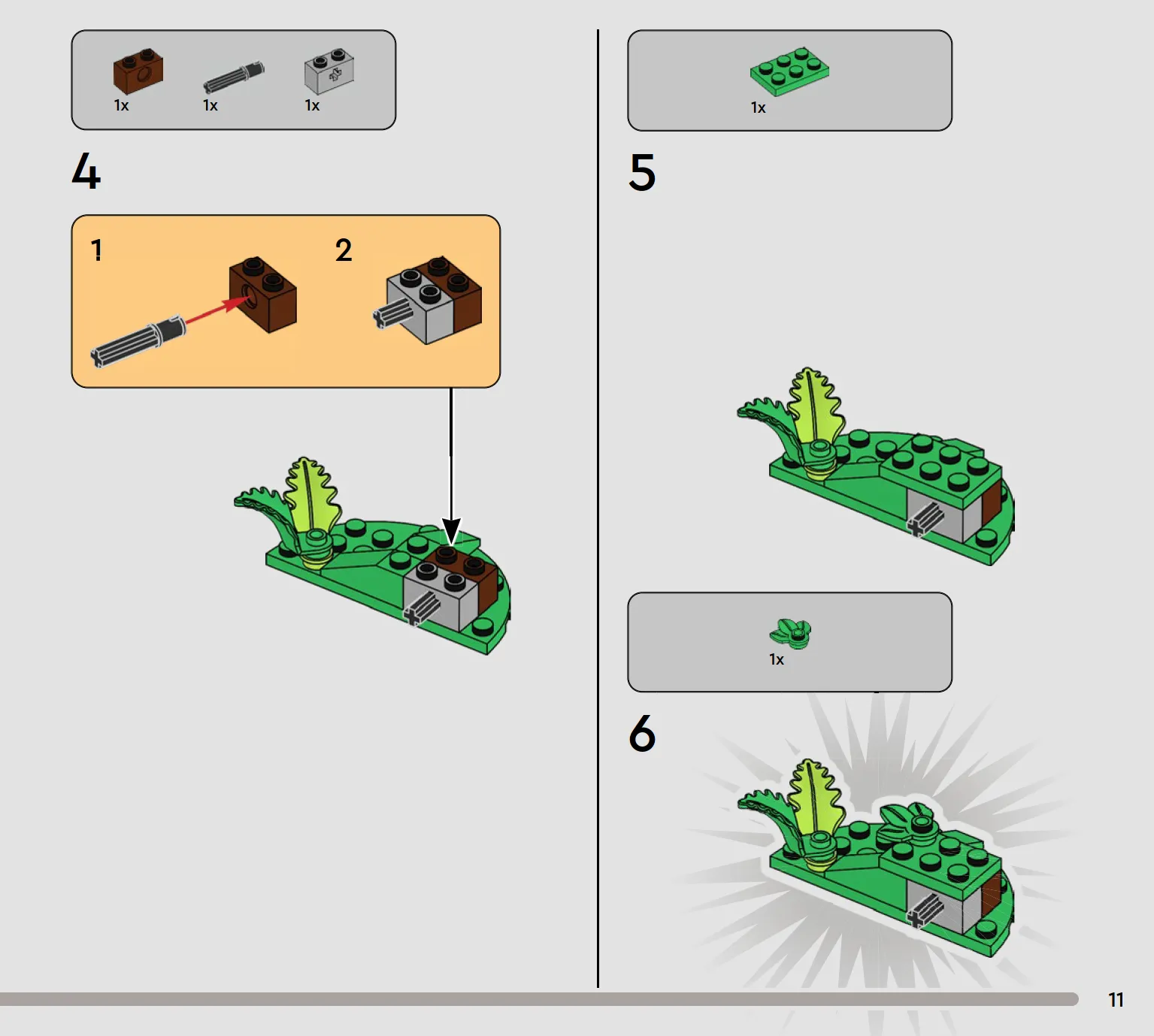 1x 1x 1x

4

1

2

1x

5

1x

6

11