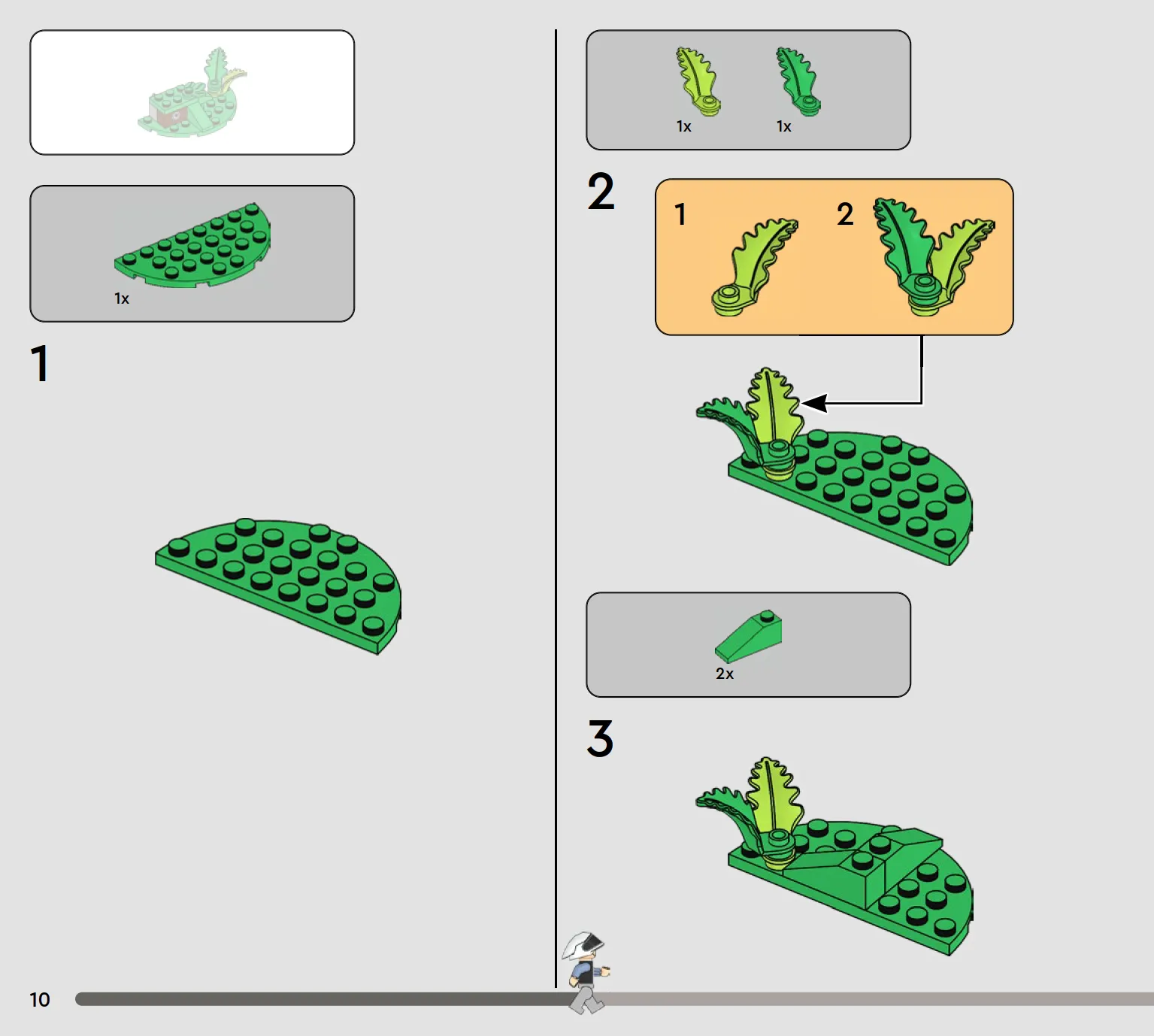 1x

1

1x 1x

2

1

2

2x

3

10