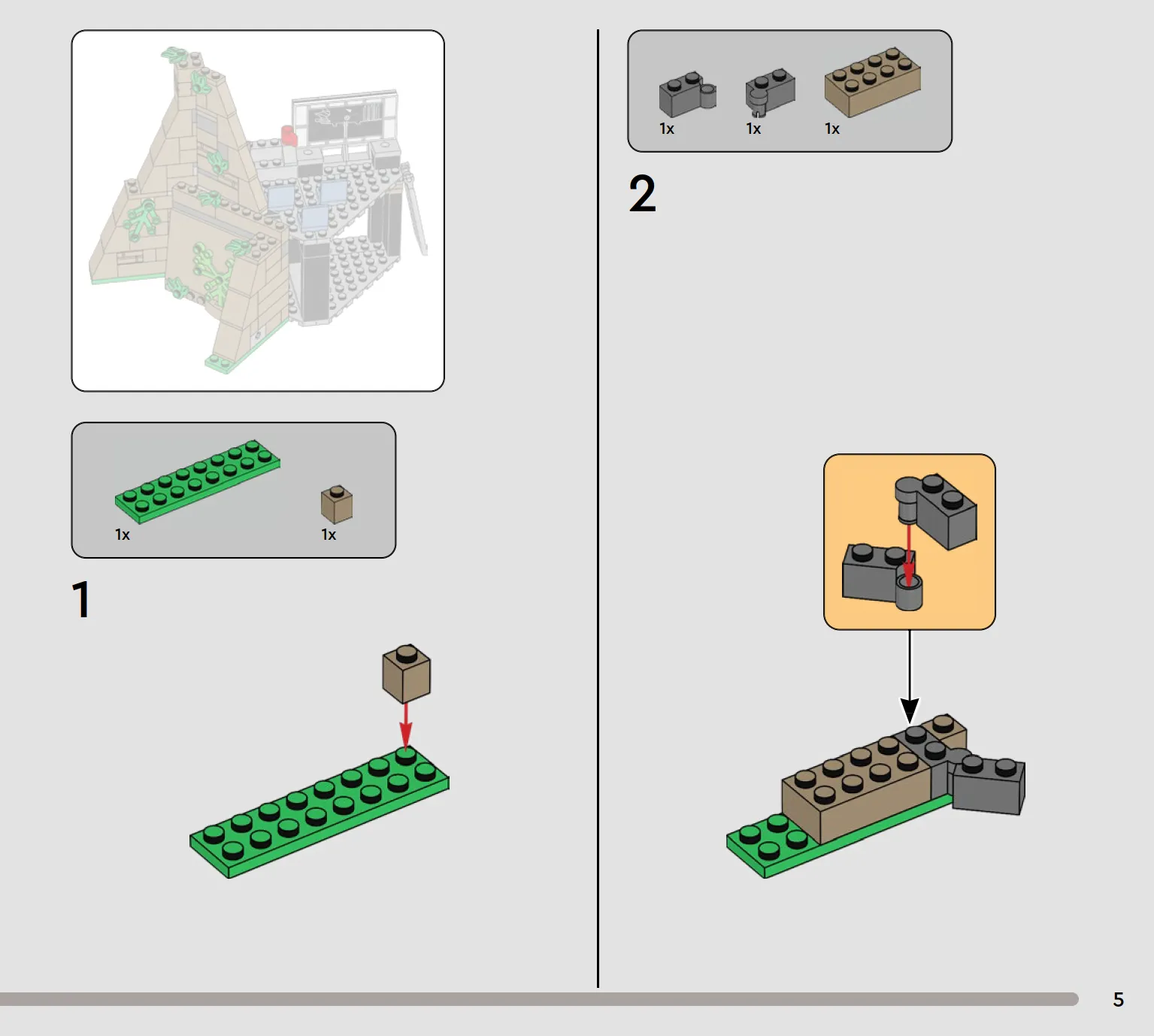 1x

1x

1

1x

1x

1x

2

5