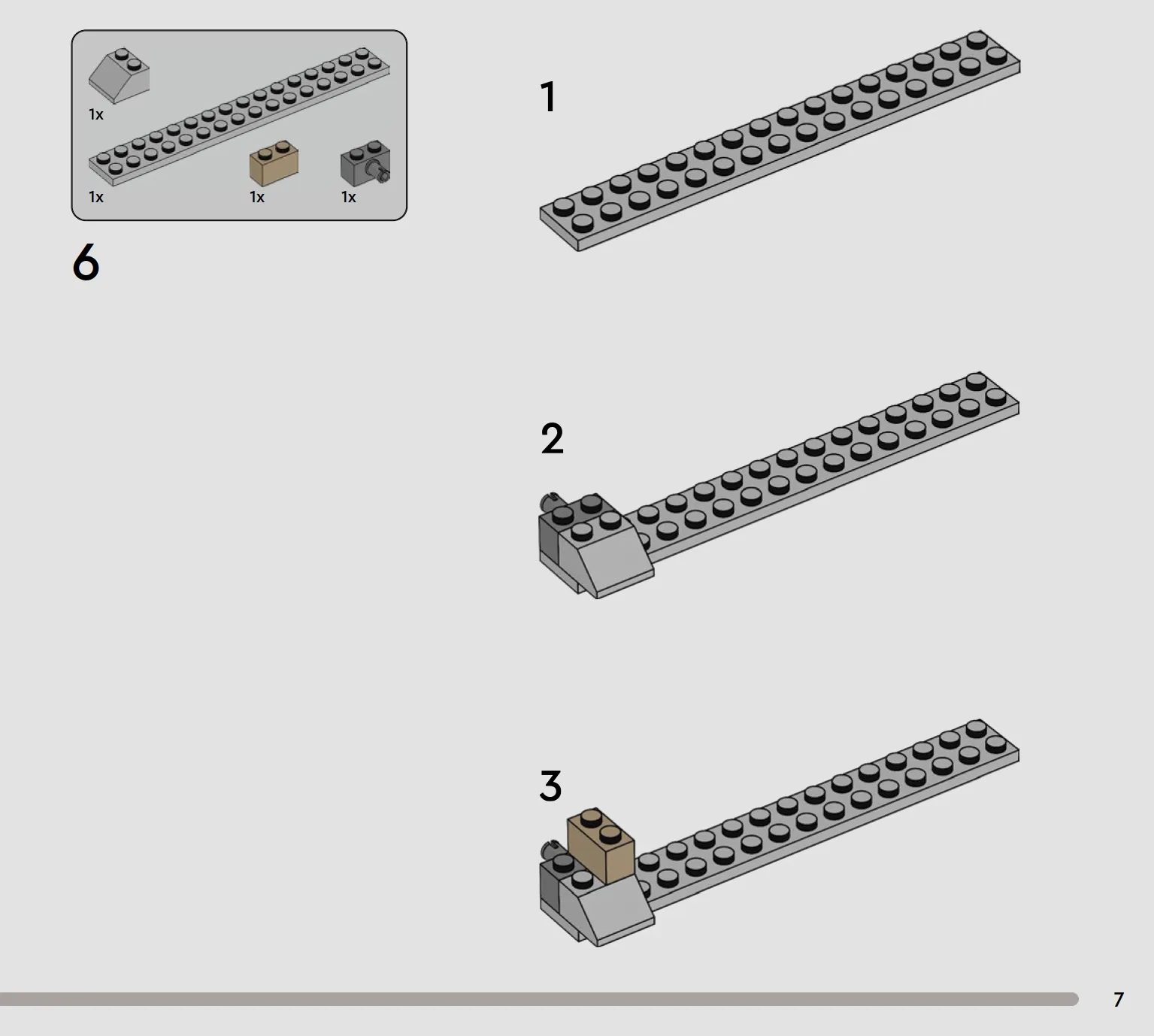 1x

1x

1x

1x

6

1

2

3

7