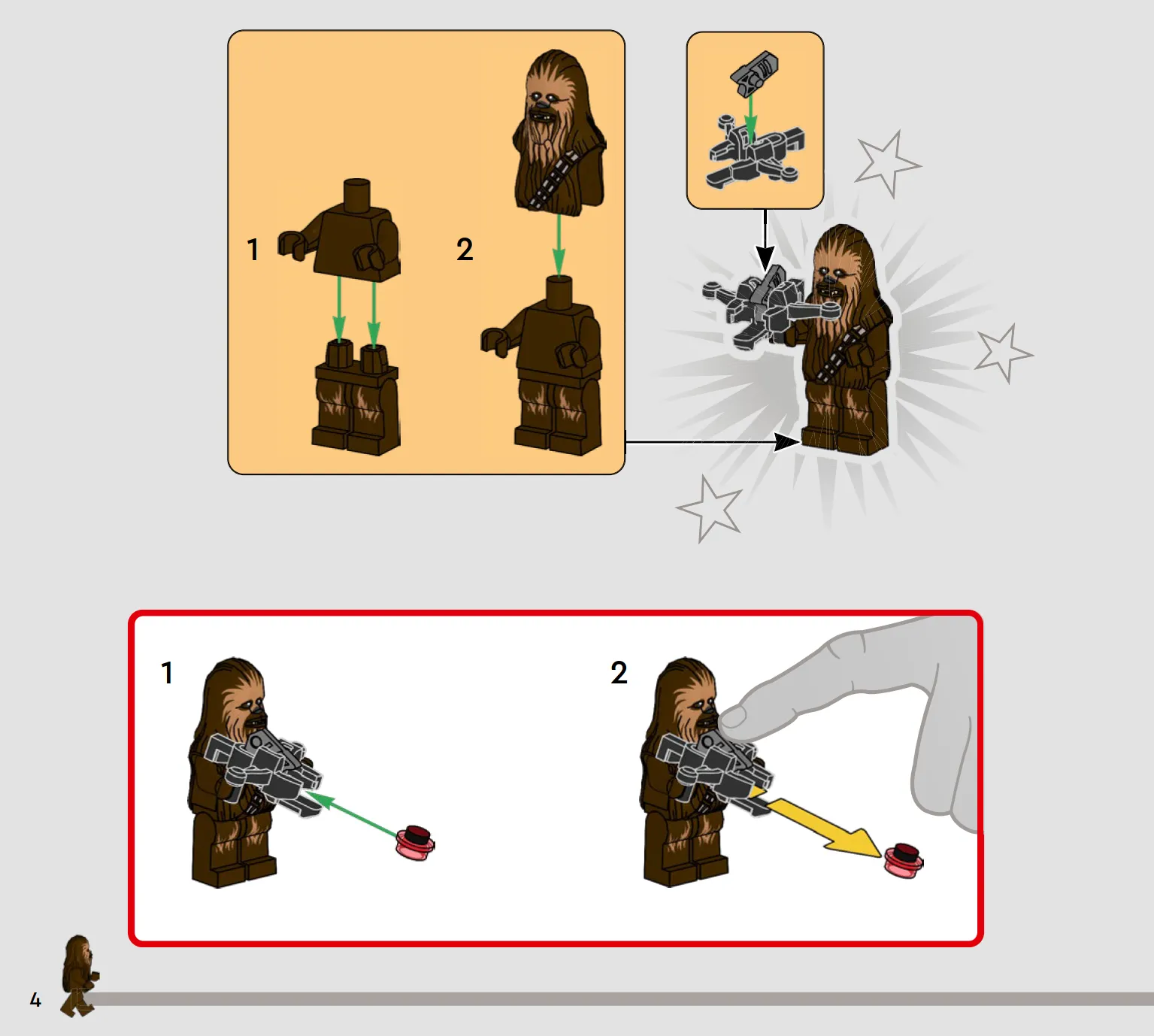 1

2

1

2

4