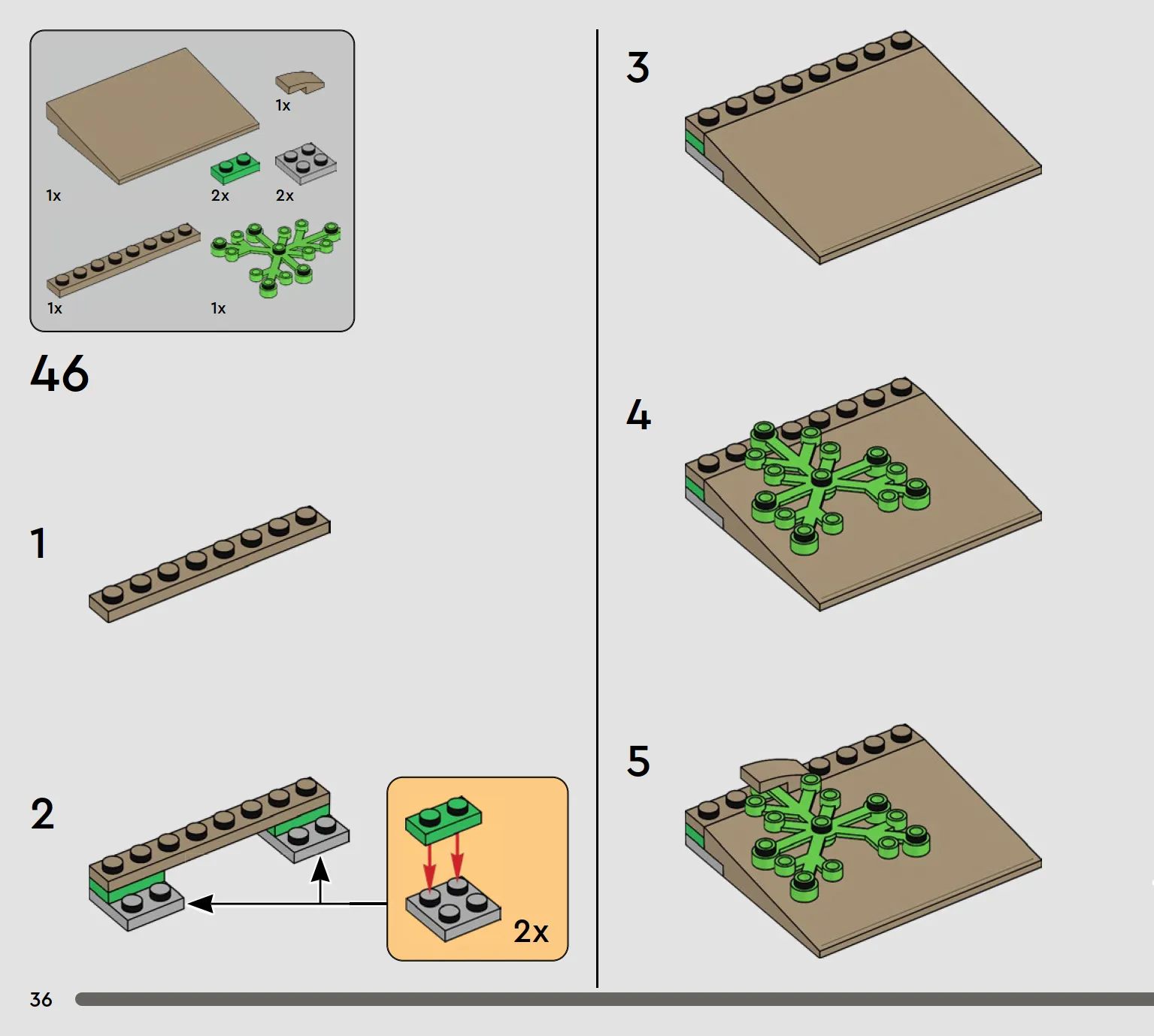 1x

1x

2x

2x

1x

1x

46

1

2

2x

3

4

5

36