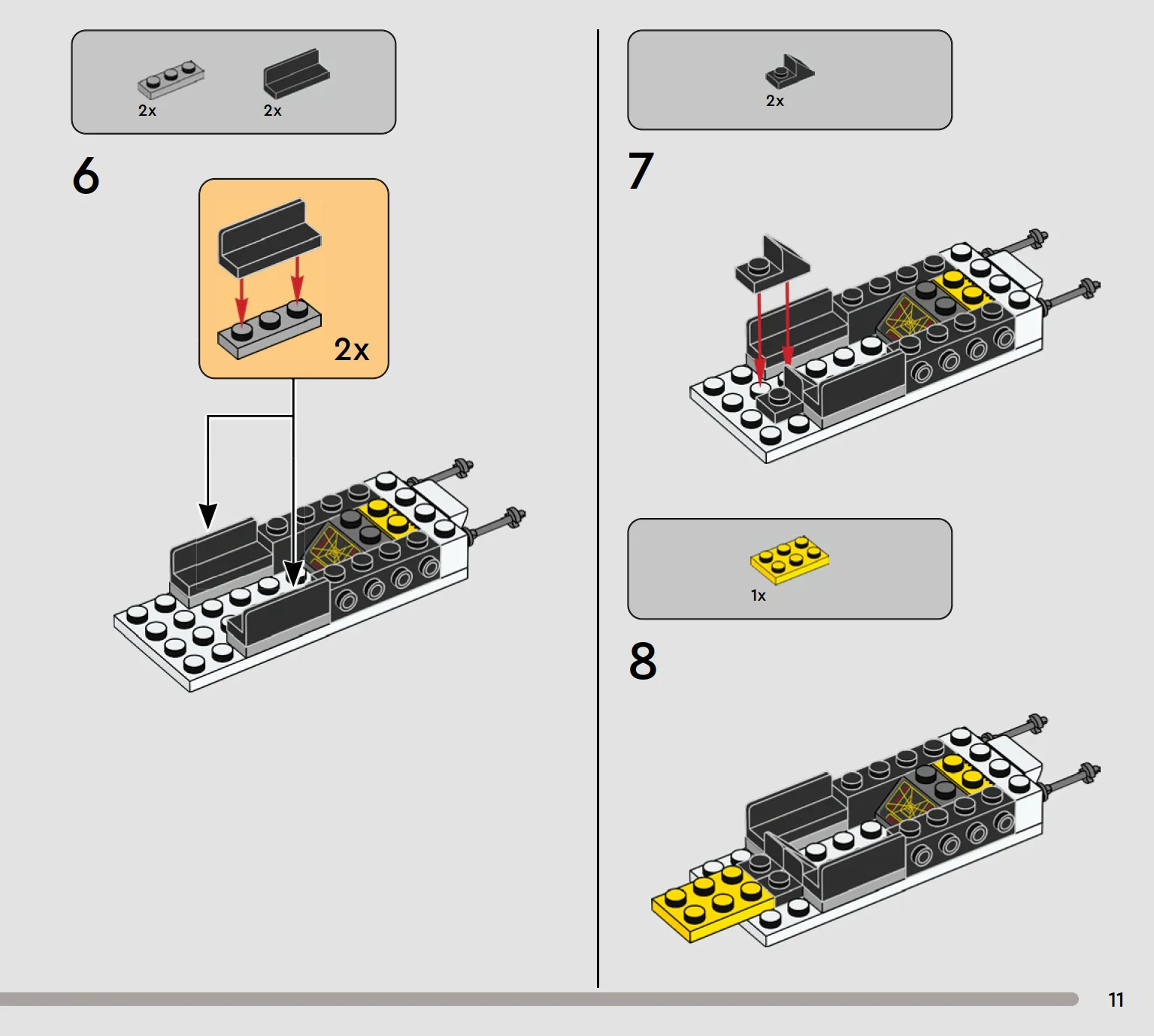 2x 2x

6

2x

2x

7

1x

8

11