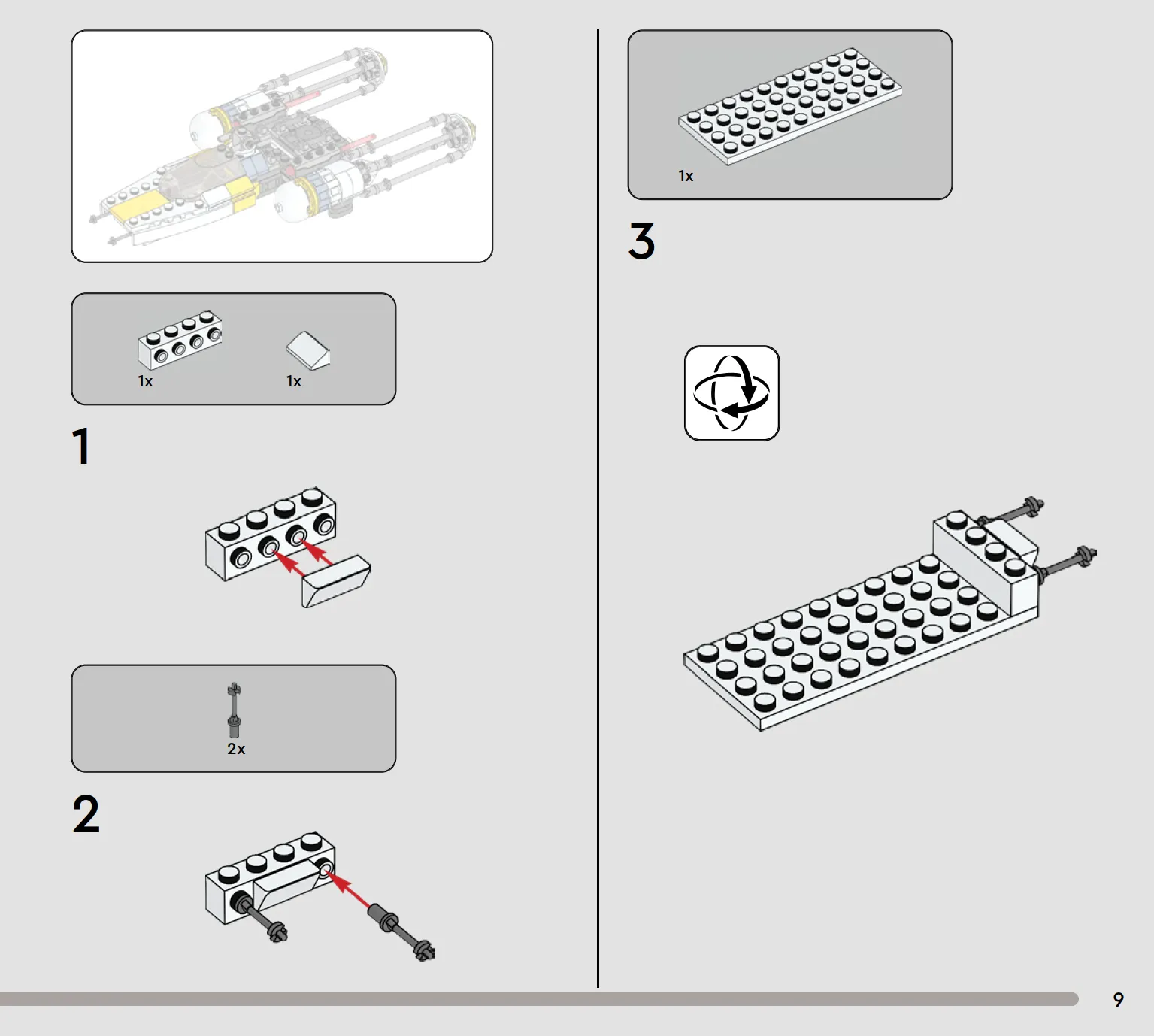 1x

1x

1

2x

2

1x

3

9