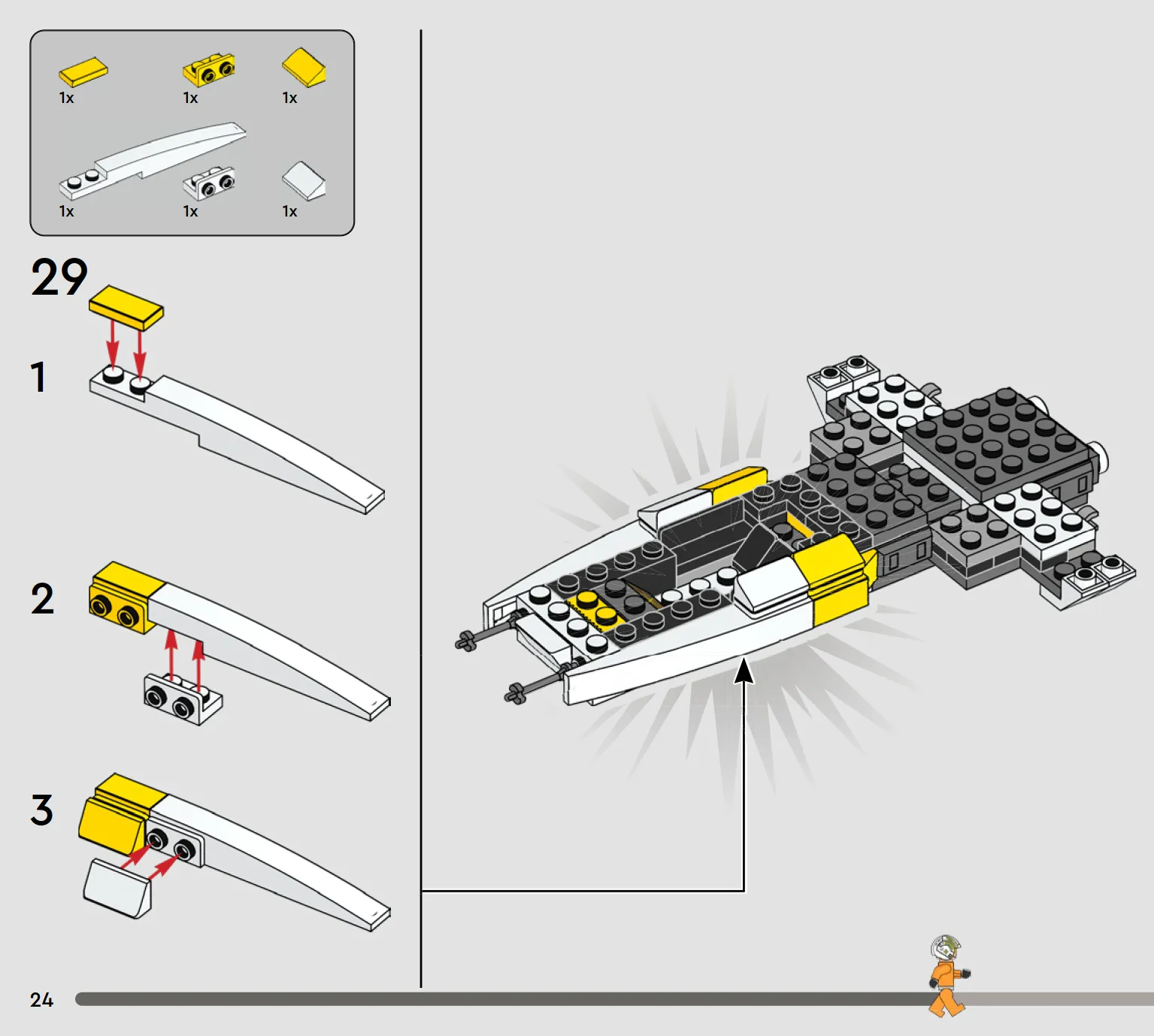 1x 1x 1x

1x 1x 1x

29

1

2

3

24