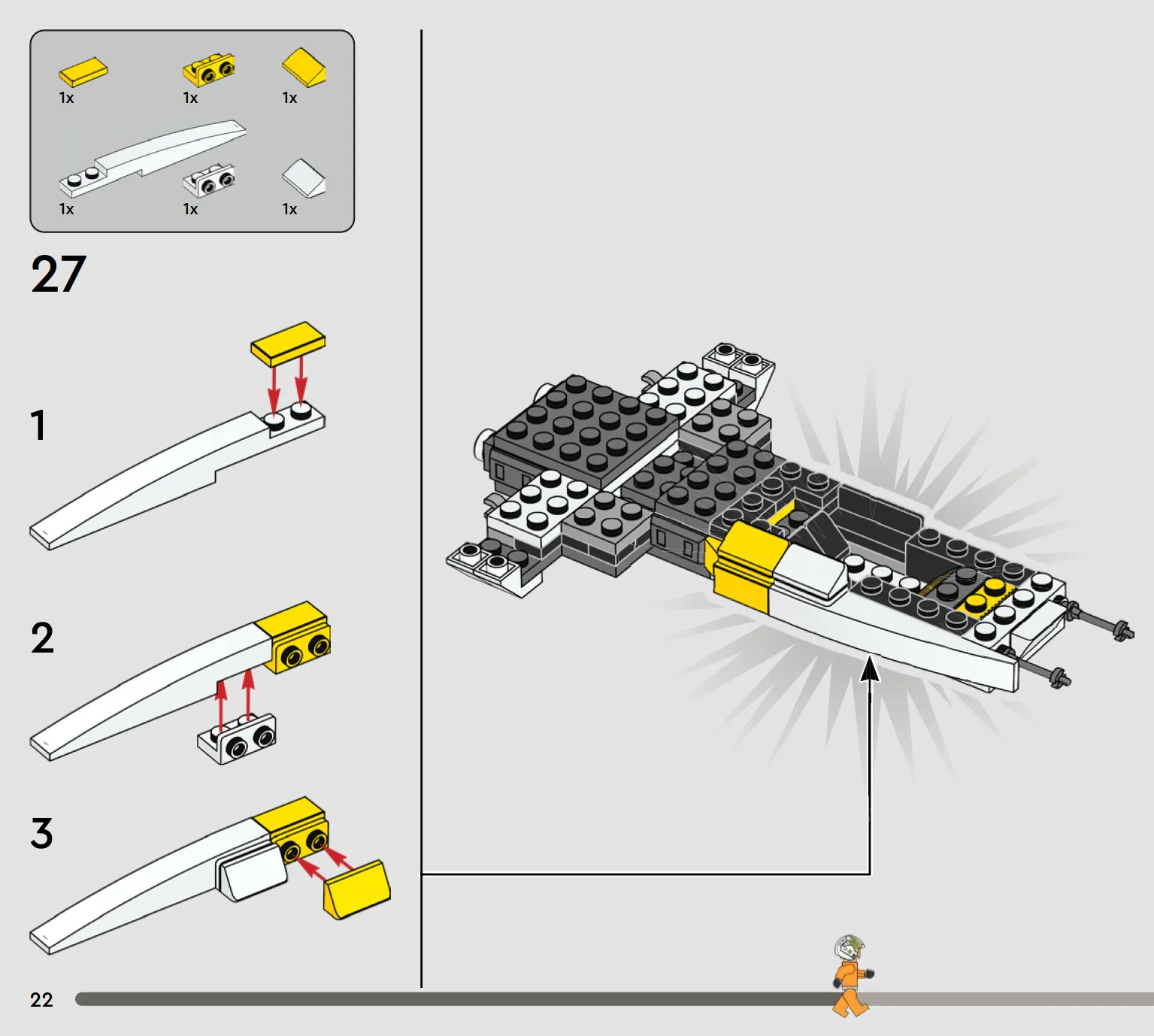 1x 1x 1x
1x 1x 1x

27

1

2

3

22