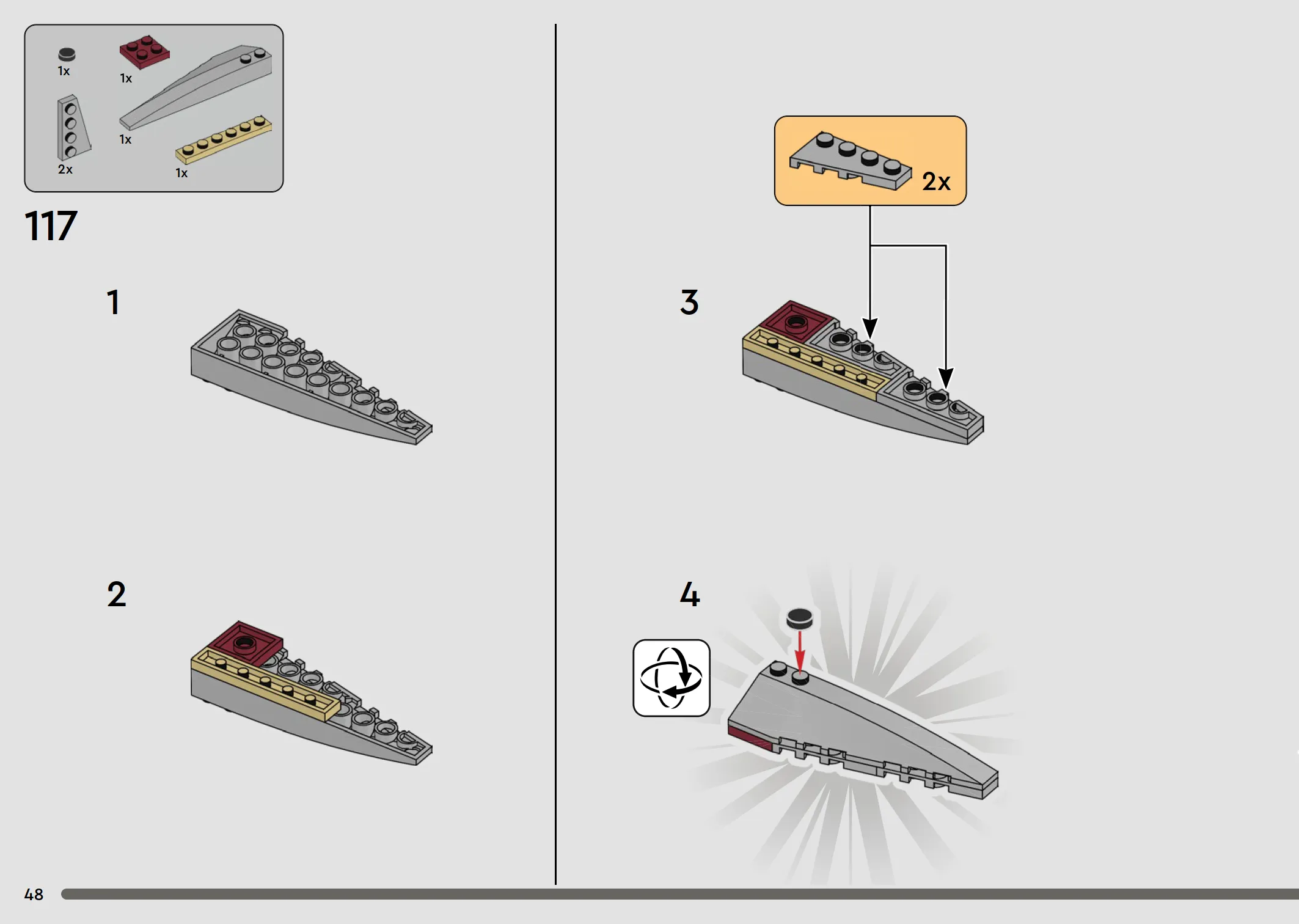 1x

1x

1x

2x

1x

117

1

2

2x

3

4

48