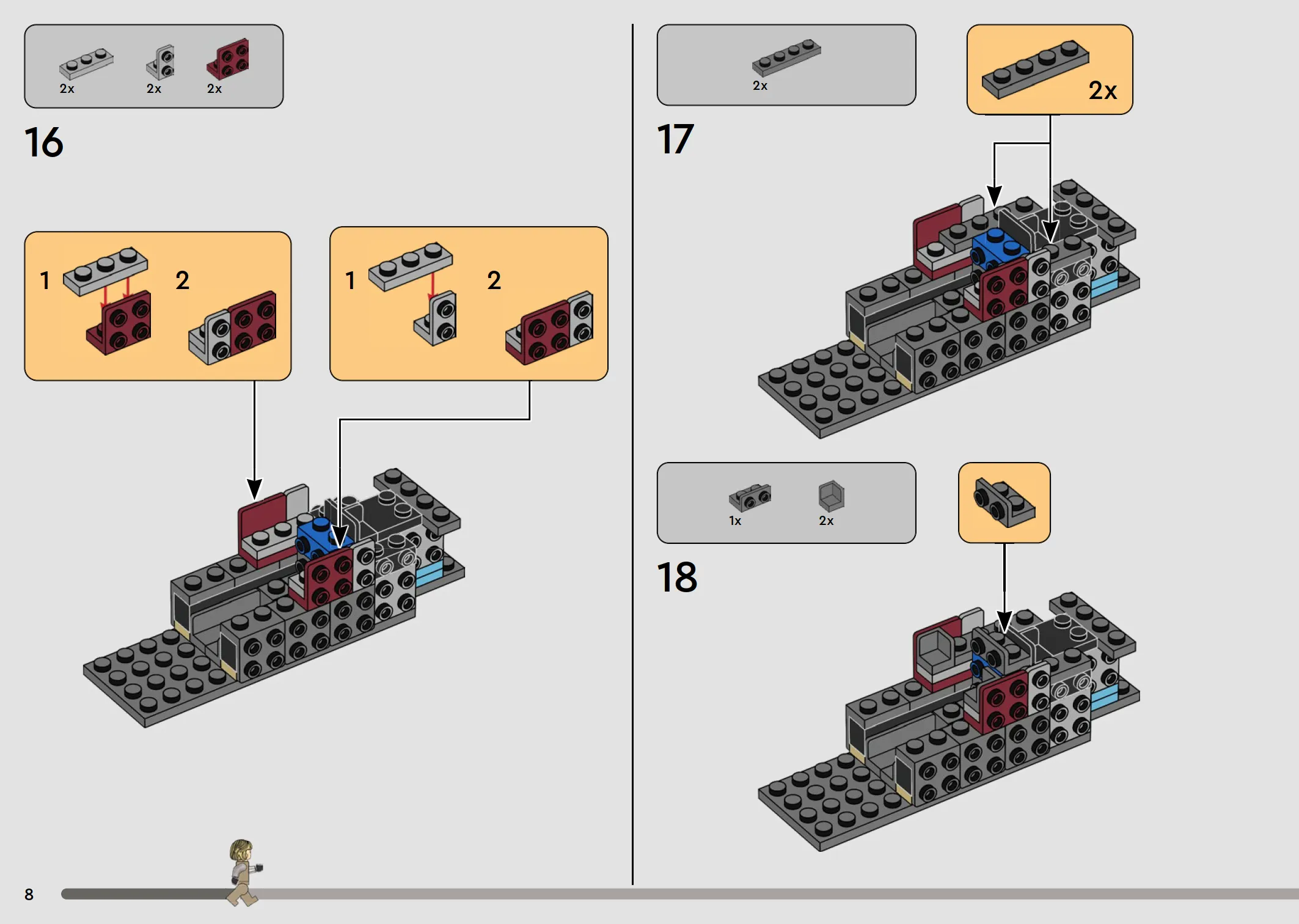 2x
2x
2x

16

1
2

1
2

2x

2x

17

1x
2x

18

8