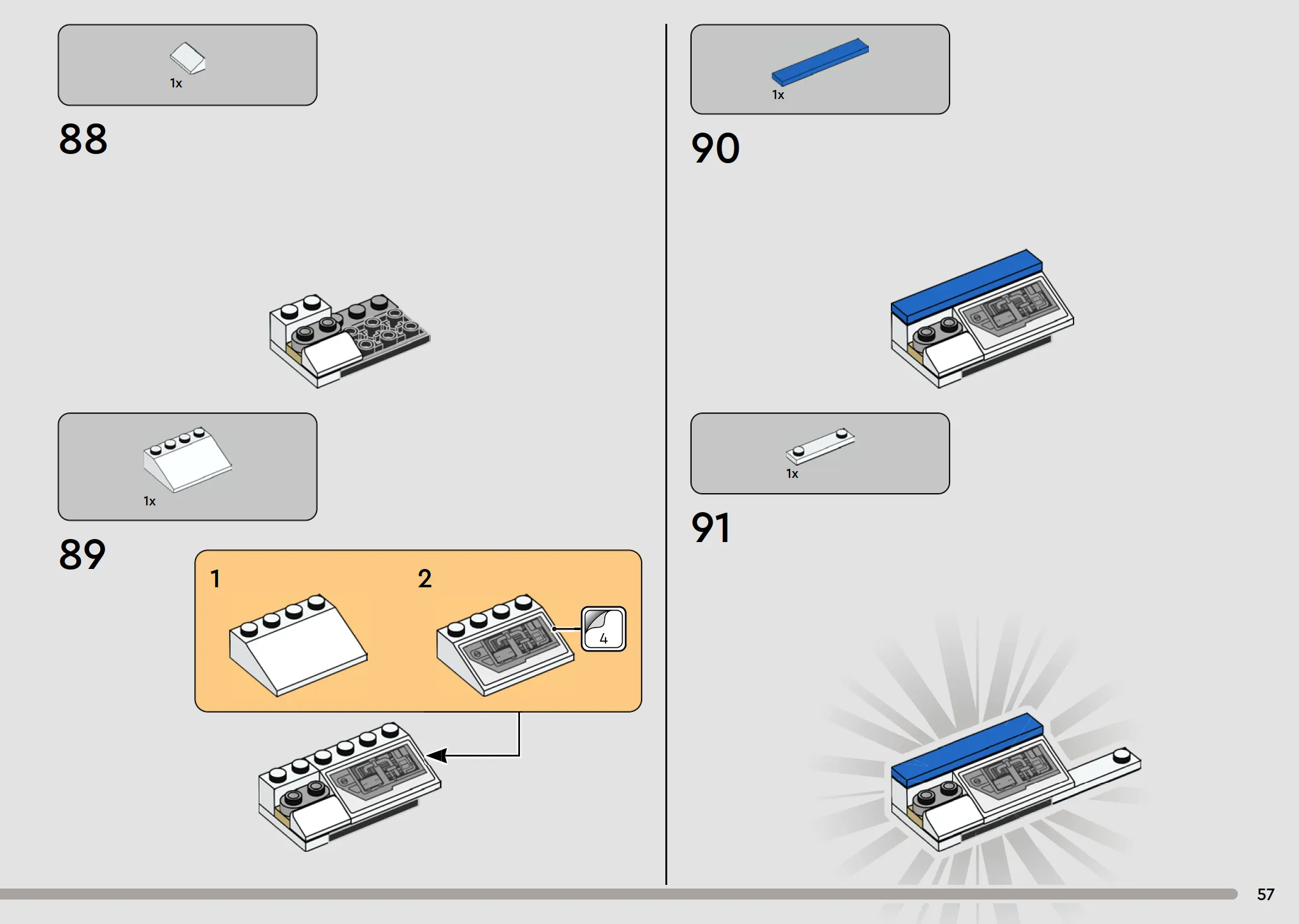 1x

88

1x

89

1

2

4

1x

90

1x

91

57