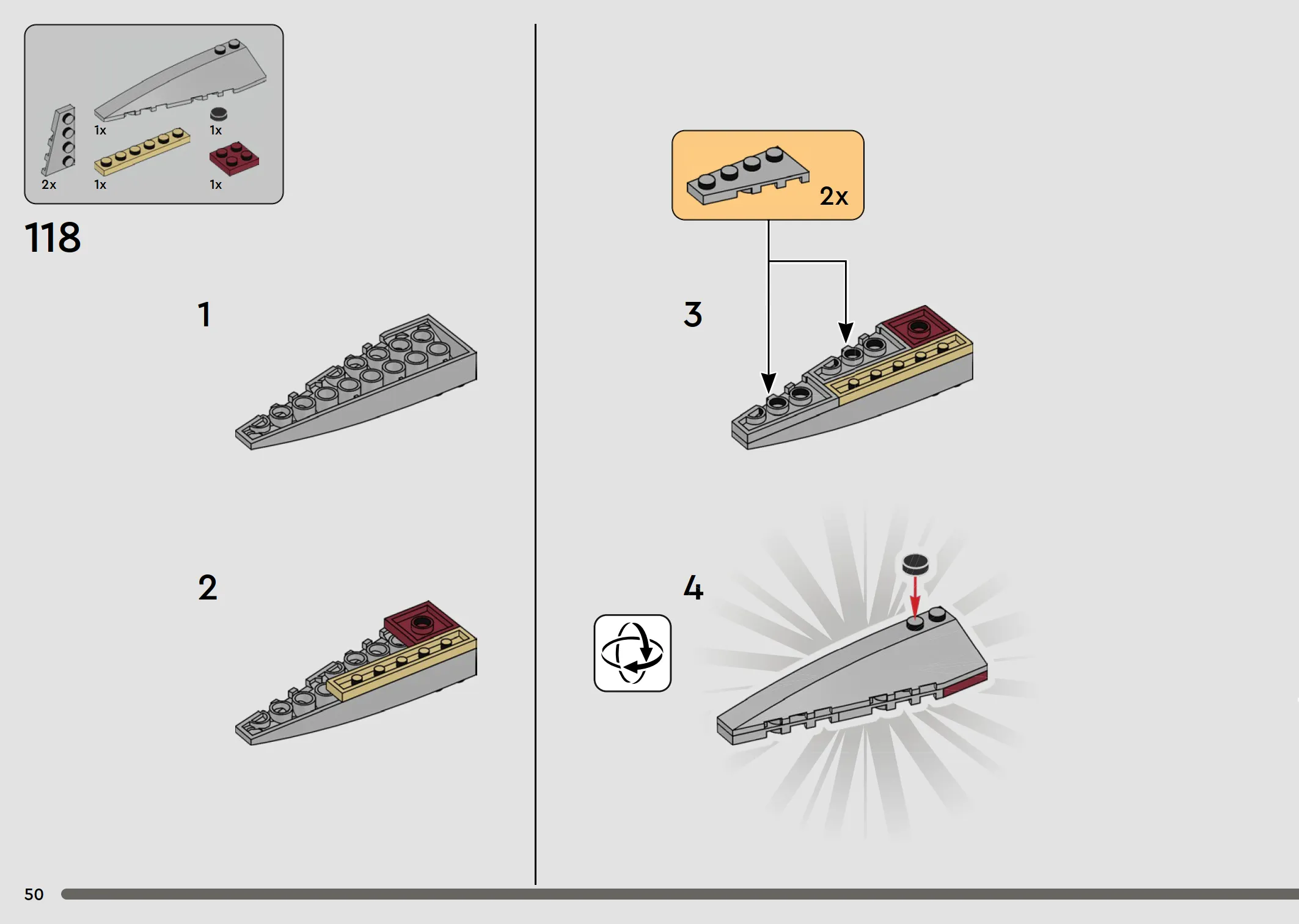 1x
1x
2x
1x
1x

118

1

2

2x

3

4

50