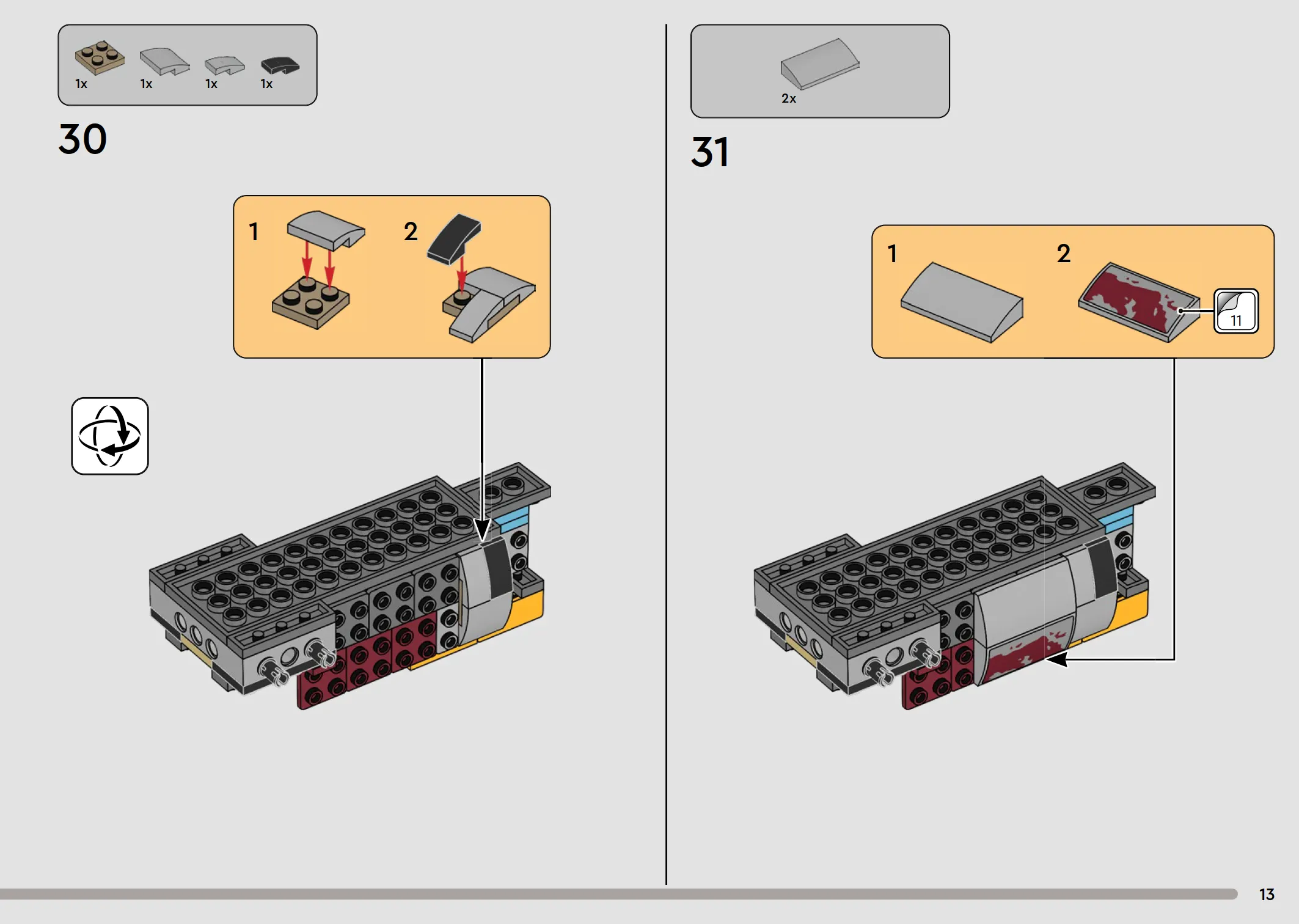 1x 1x 1x 1x

30

1

2

2x

31

1

2

11

13