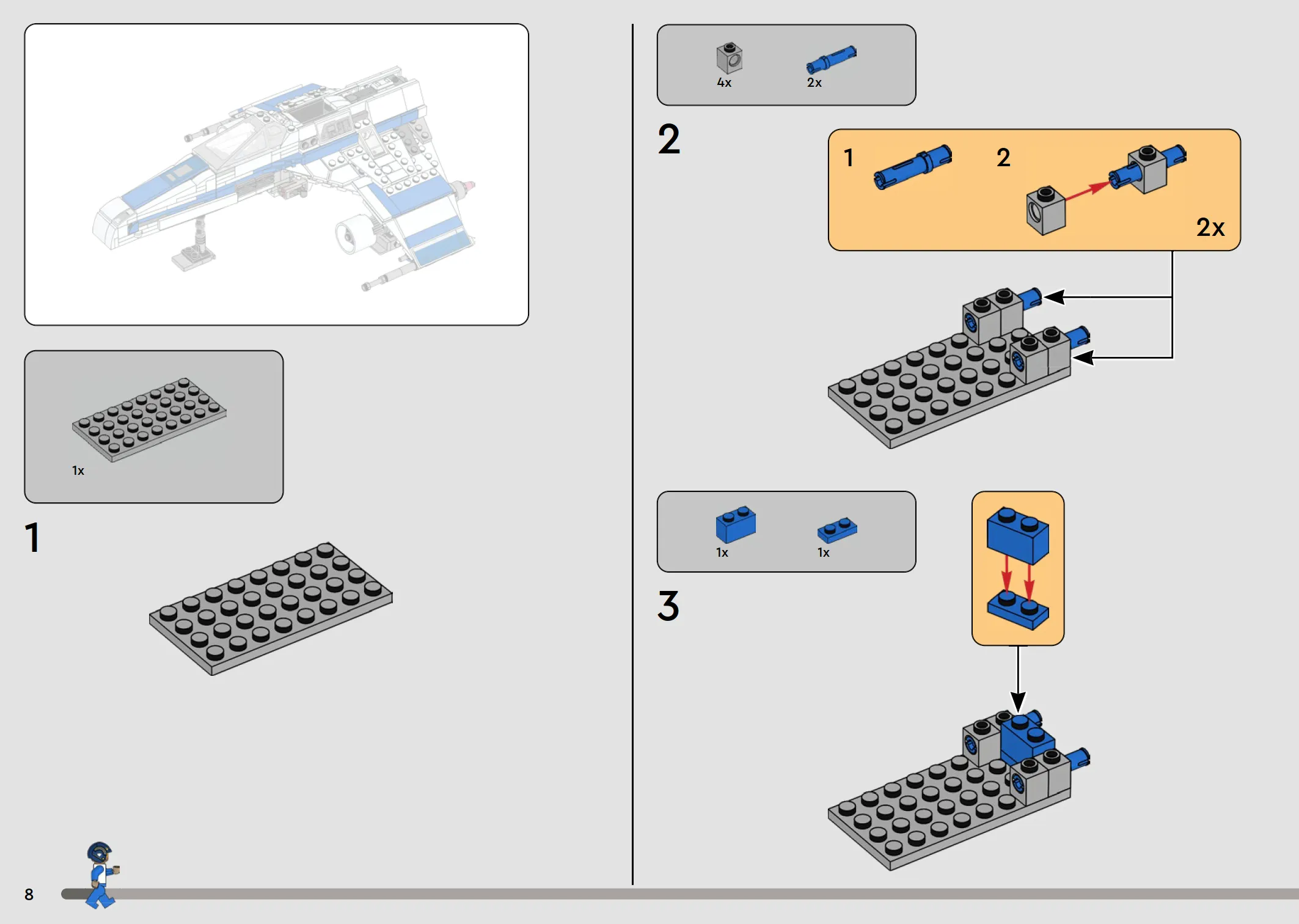 1x

1

4x 2x

2

1 2

2x

1x 1x

3

8