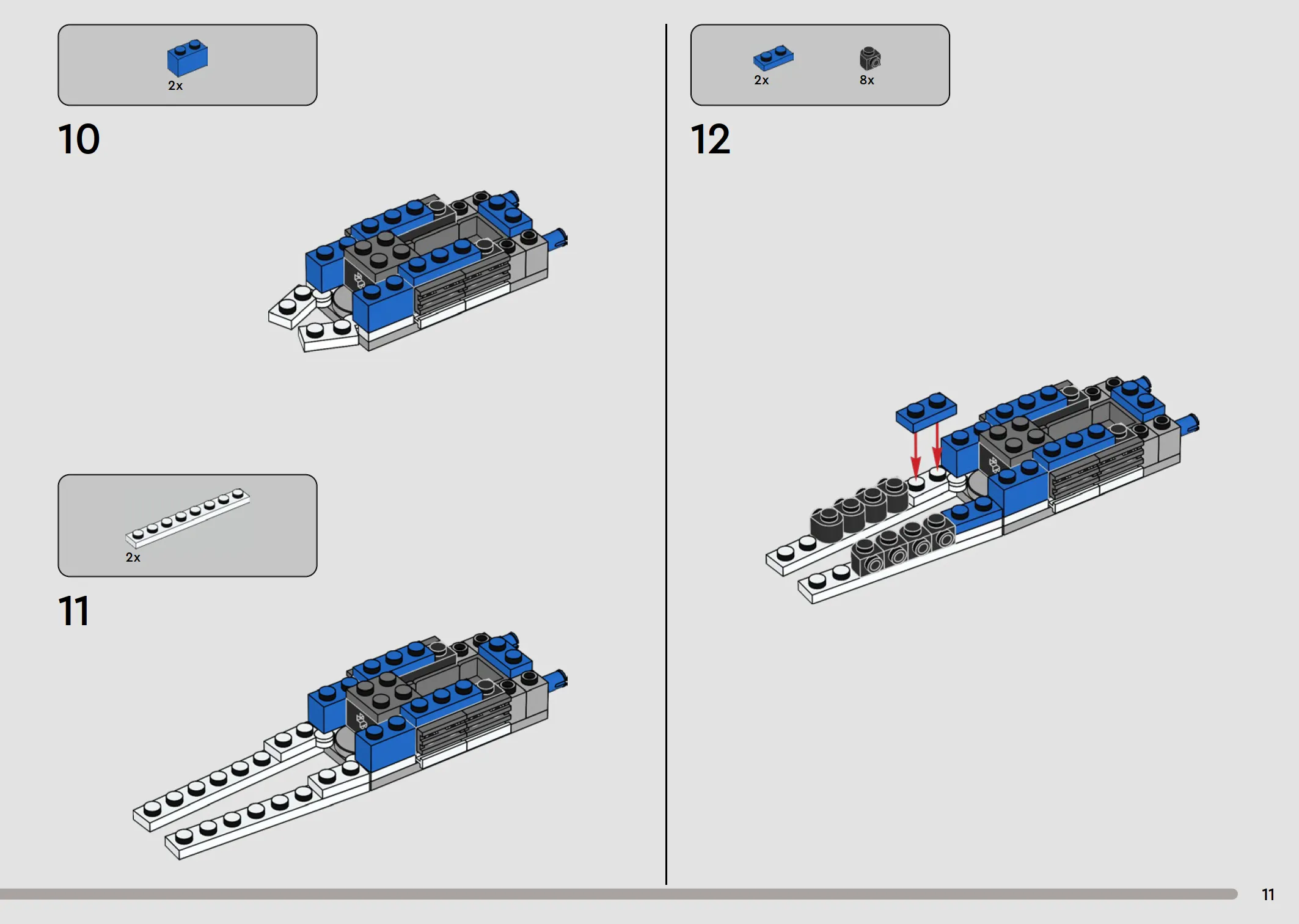 2x

10

2x

11

2x 8x

12

11