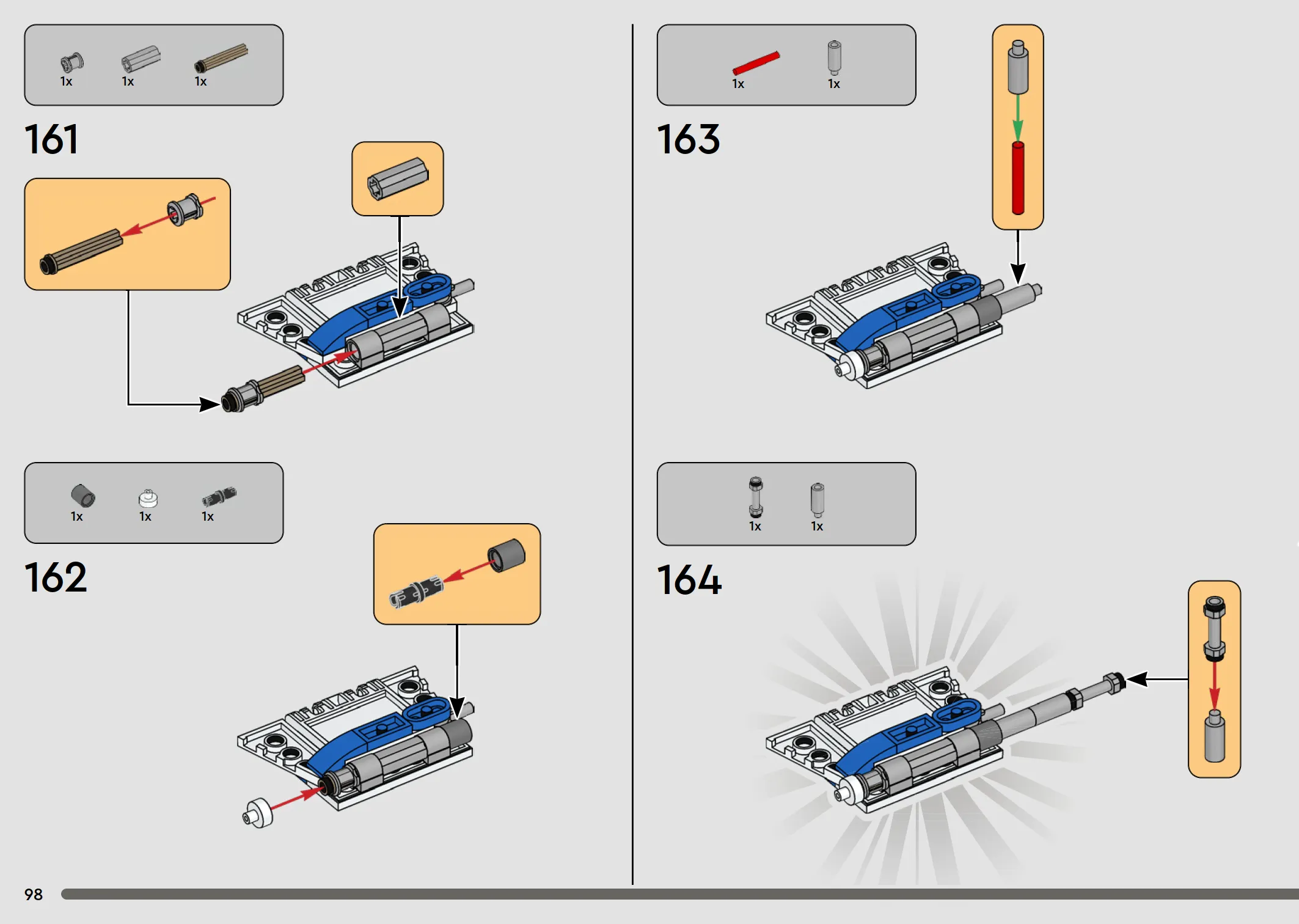 1x 1x 1x

161

1x 1x 1x

162

1x 1x

163

1x 1x

164

98