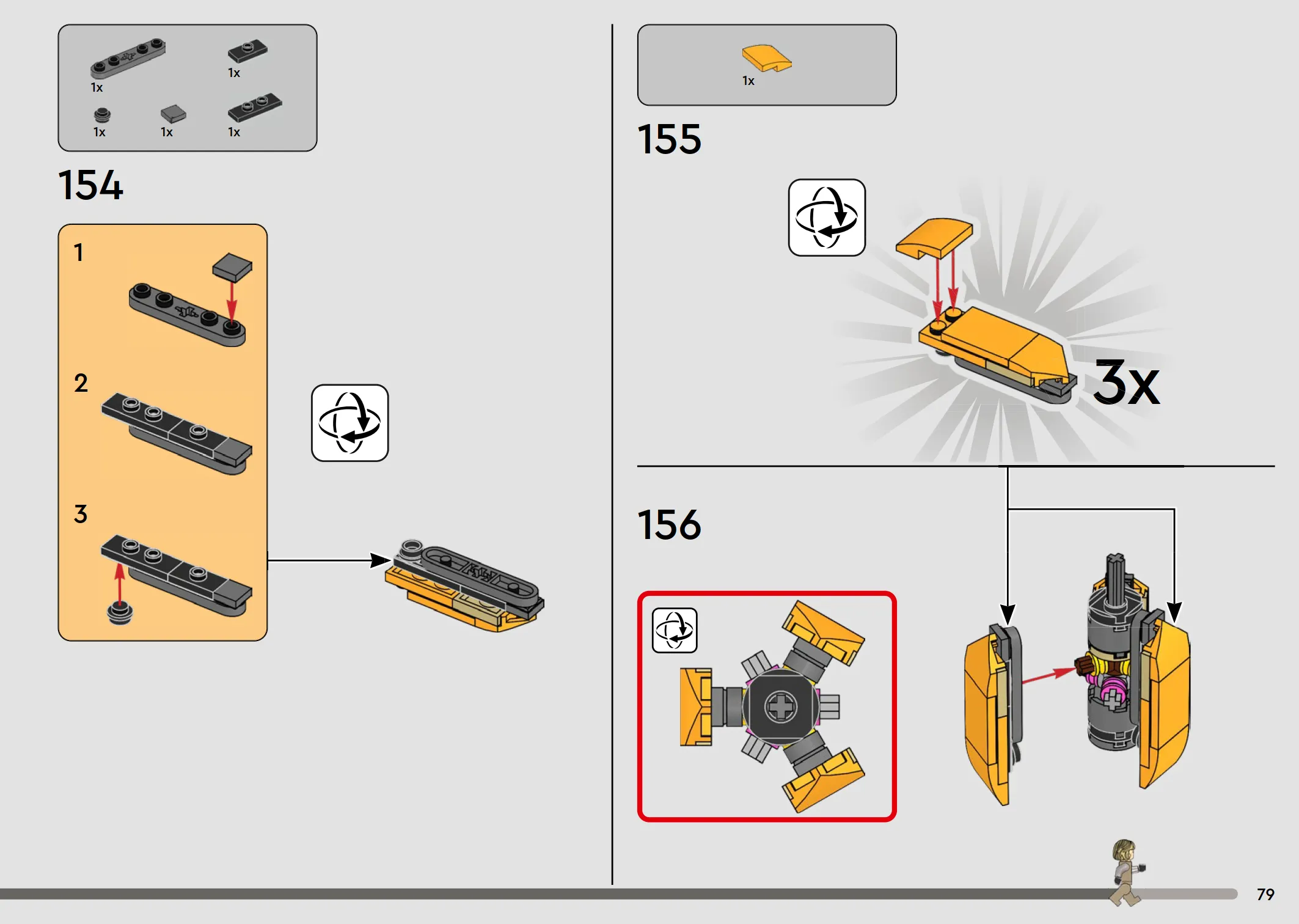 1x

1x

1x

1x

1x

154

1

2

3

1x

155

3x

156

79