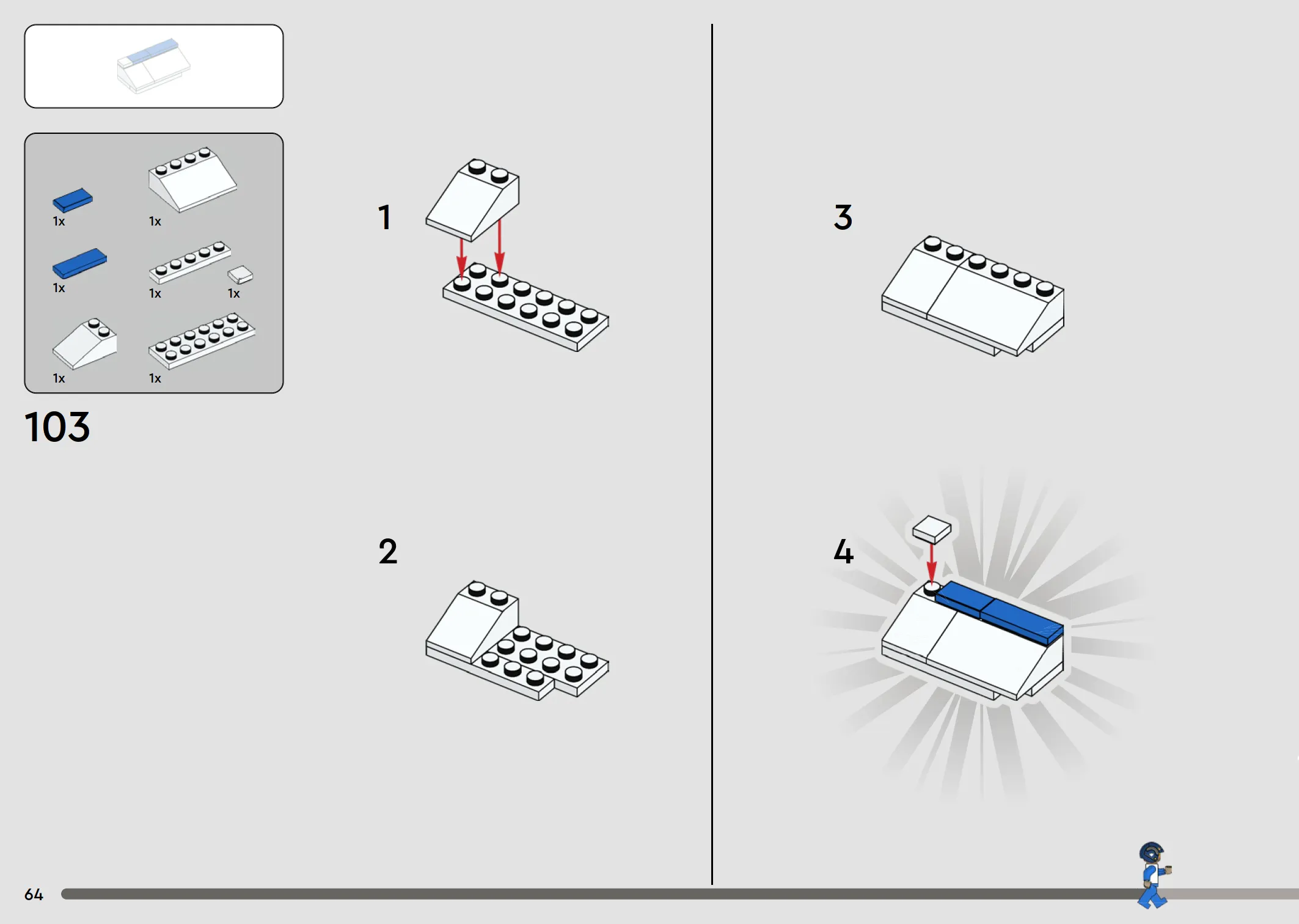 1x
1x
1x
1x
1x
1x
1x

103

1

2

3

4

64