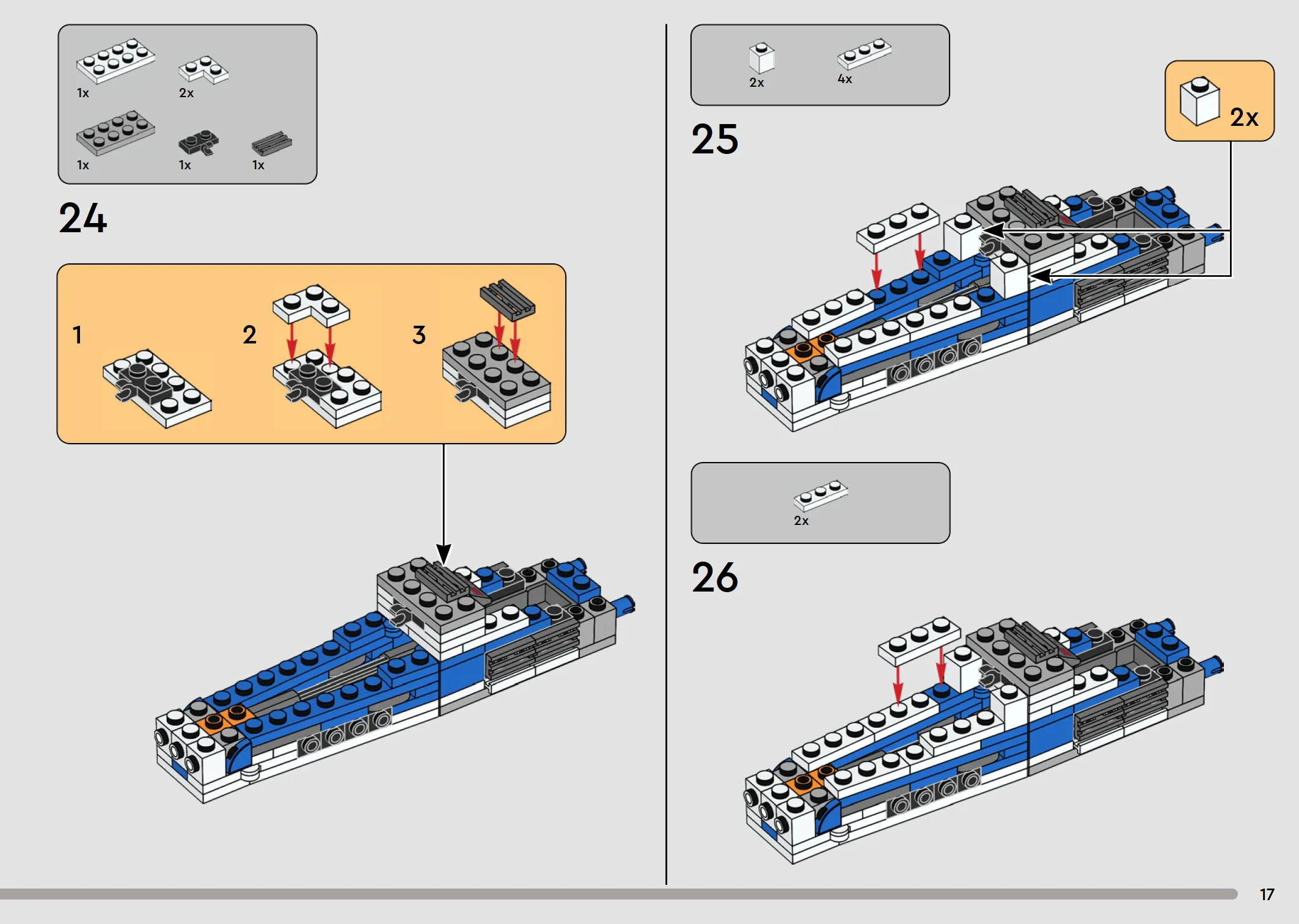 1x 2x
1x 1x 1x

24

1 2 3

2x 4x

25

2x

2x

26

17