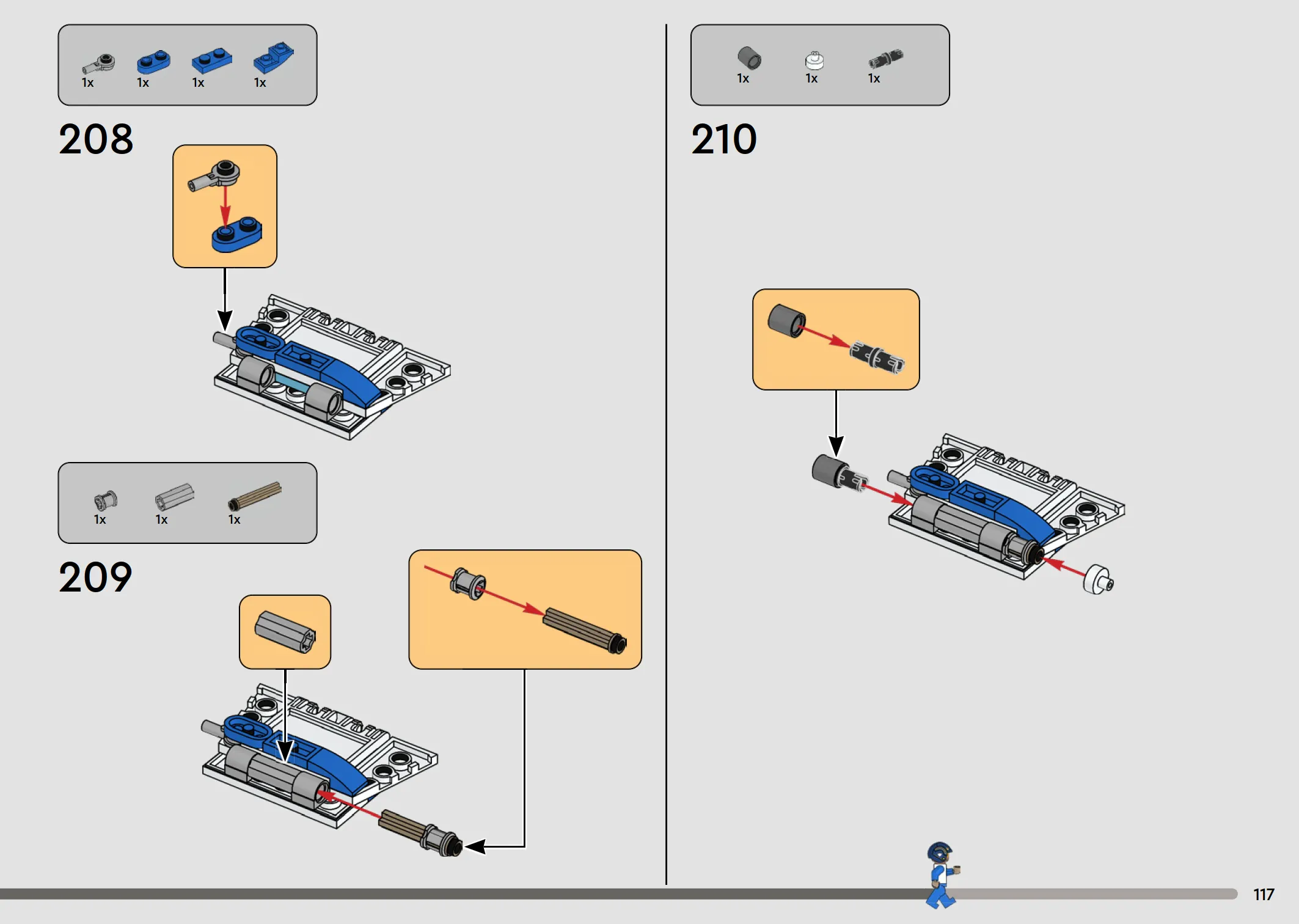 1x 1x 1x 1x

208

1x 1x 1x

209

1x 1x 1x

210

117