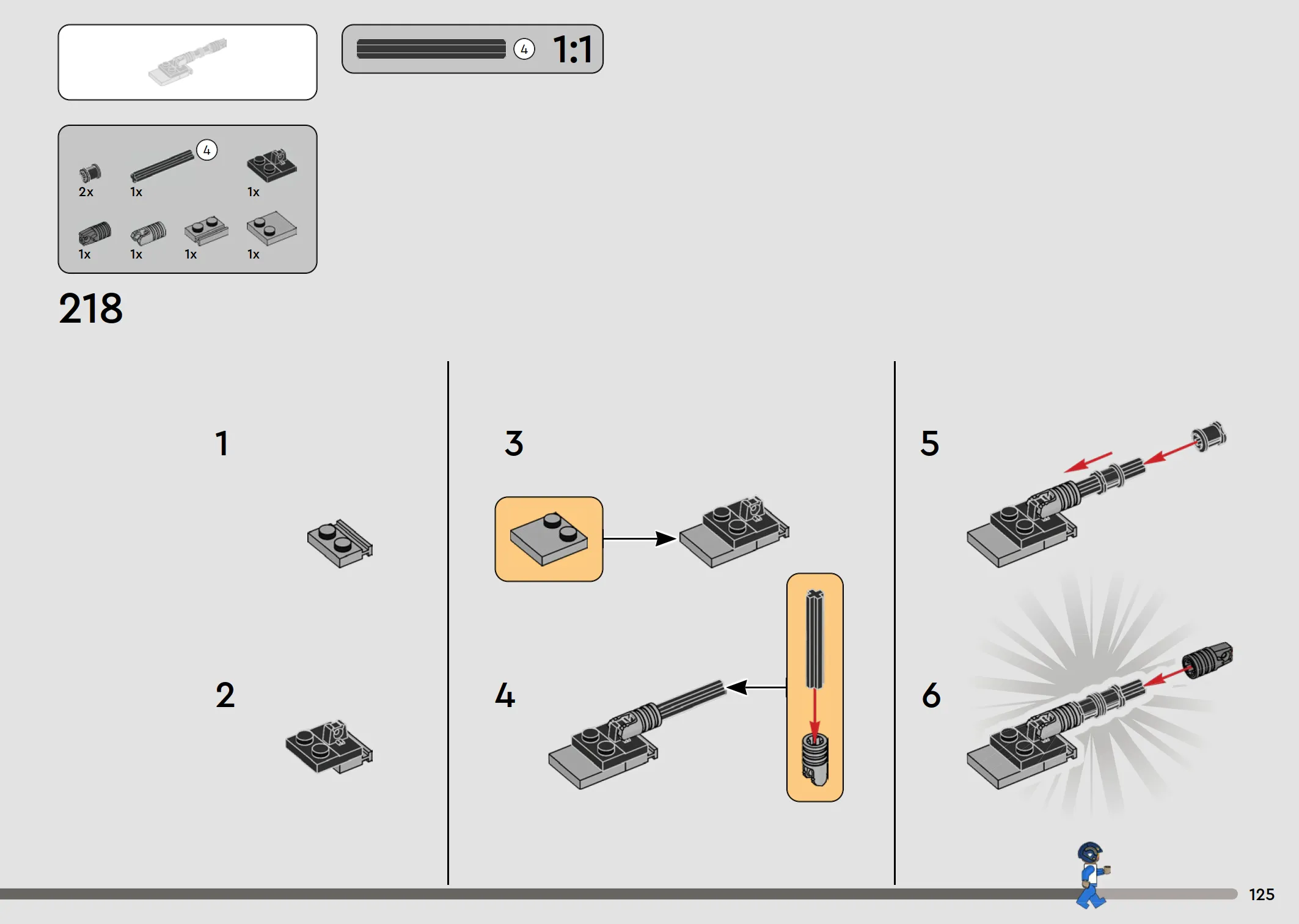 4 1:1

4
2x 1x 1x
1x 1x 1x 1x

218

1

2

3

4

5

6

125