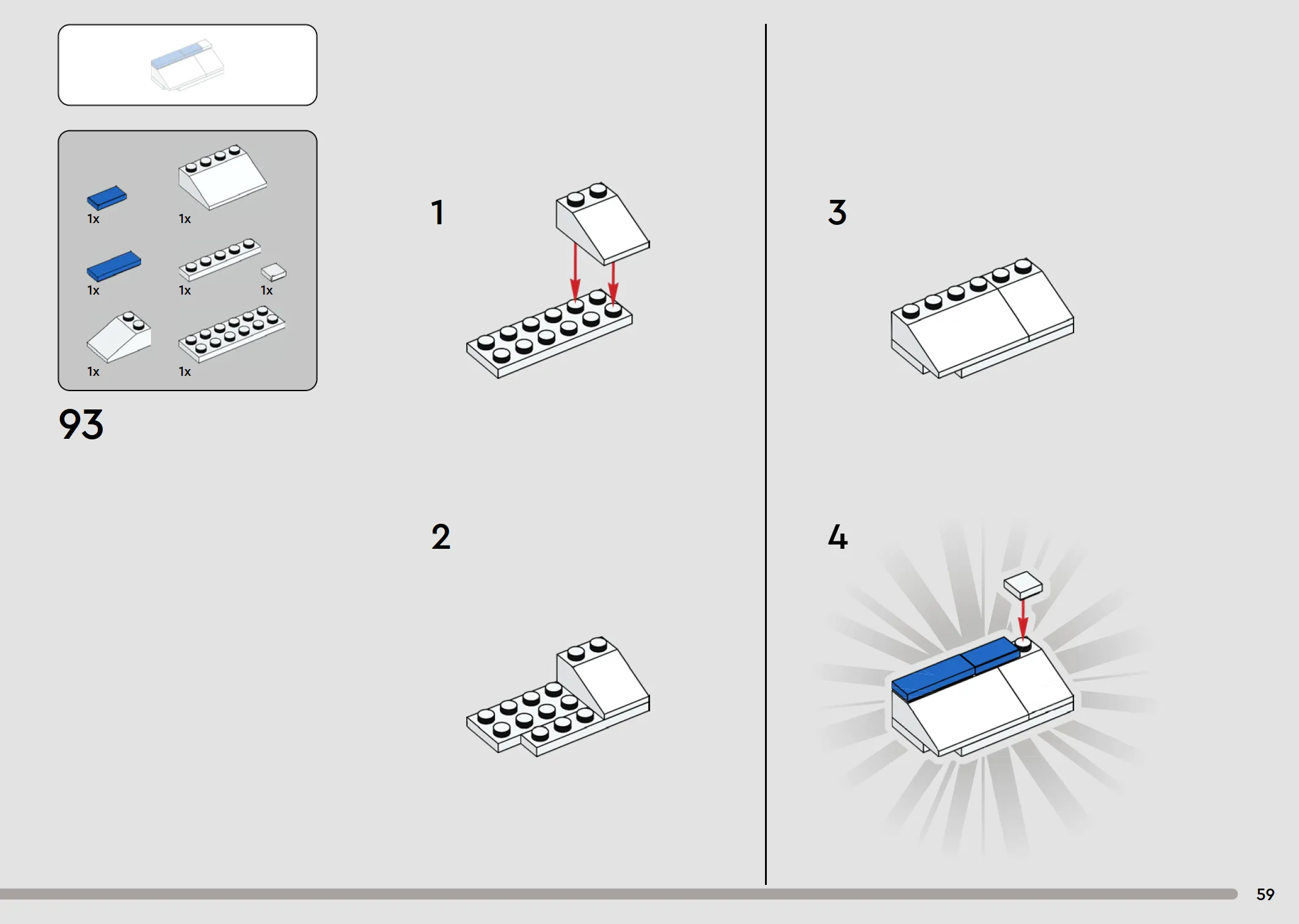 1x
1x
1x
1x
1x
1x
1x

93

1

2

3

4

59