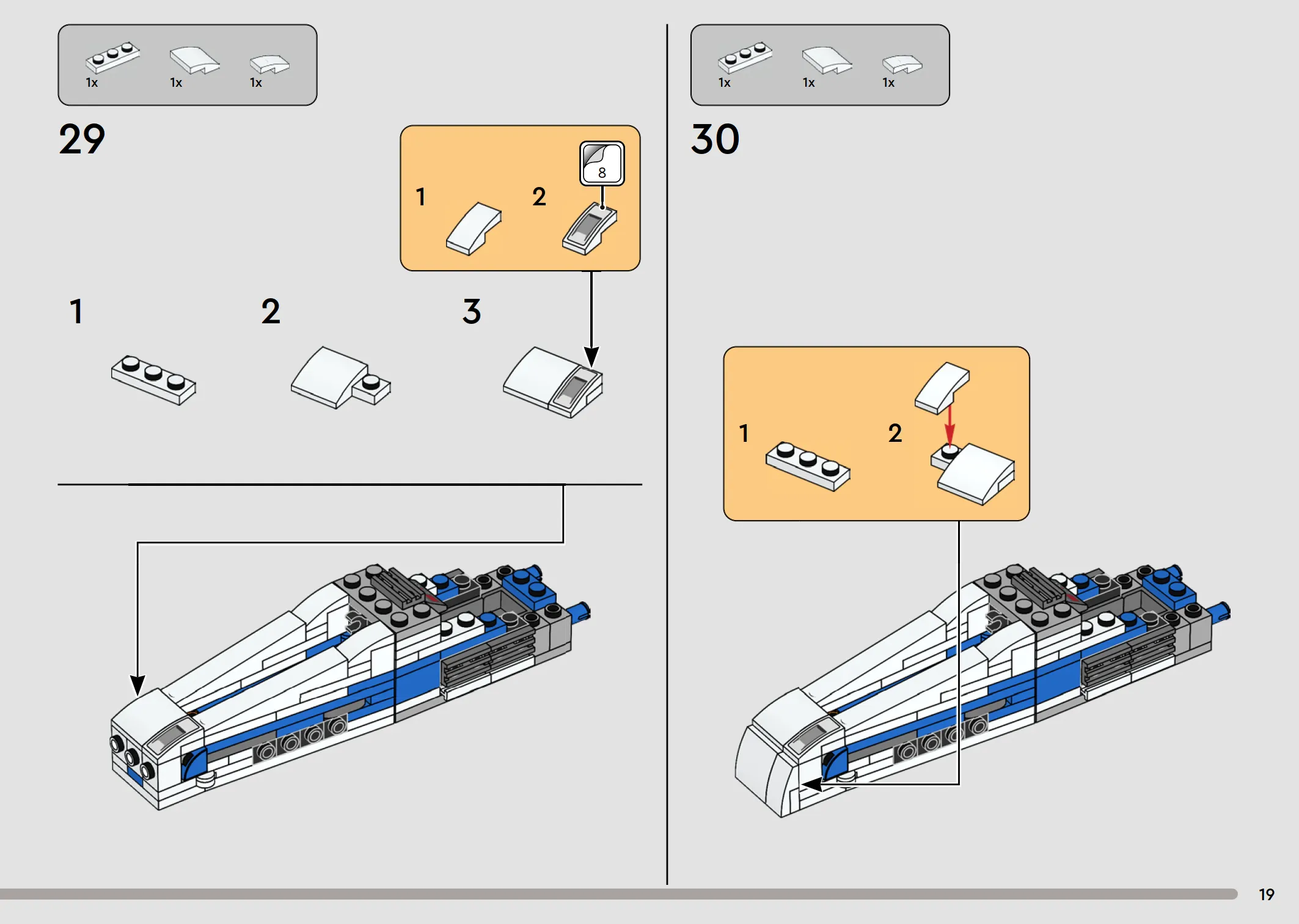 1x 1x 1x

29

1 2

8

1 2 3

1x 1x 1x

30

1 2

19