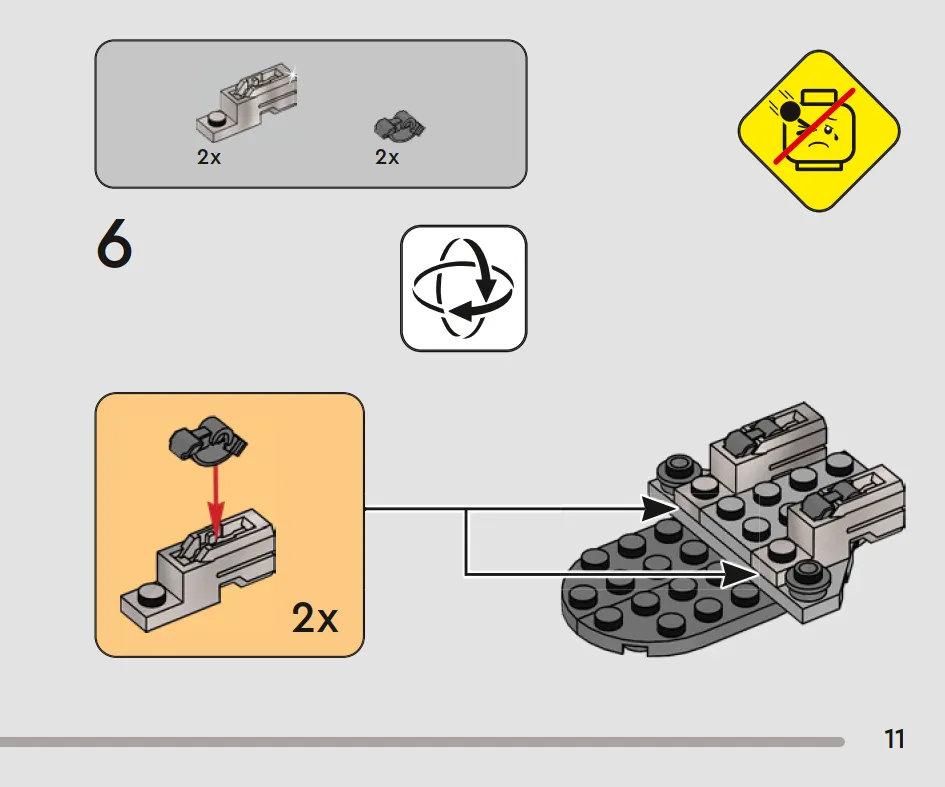 2x
2x

6

2x

11