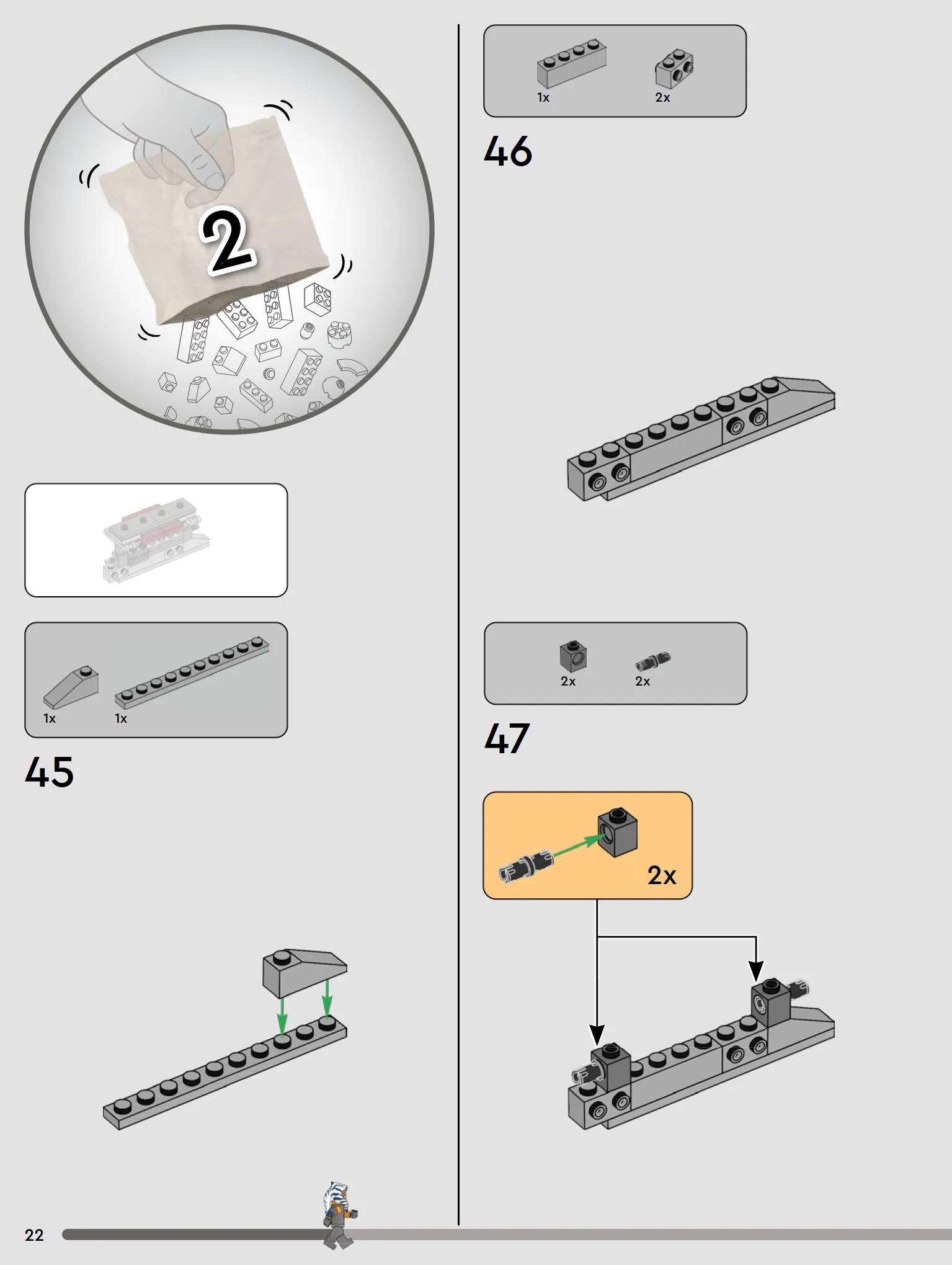 2

1x 1x

45

1x 2x

46

2x 2x

47

2x

22