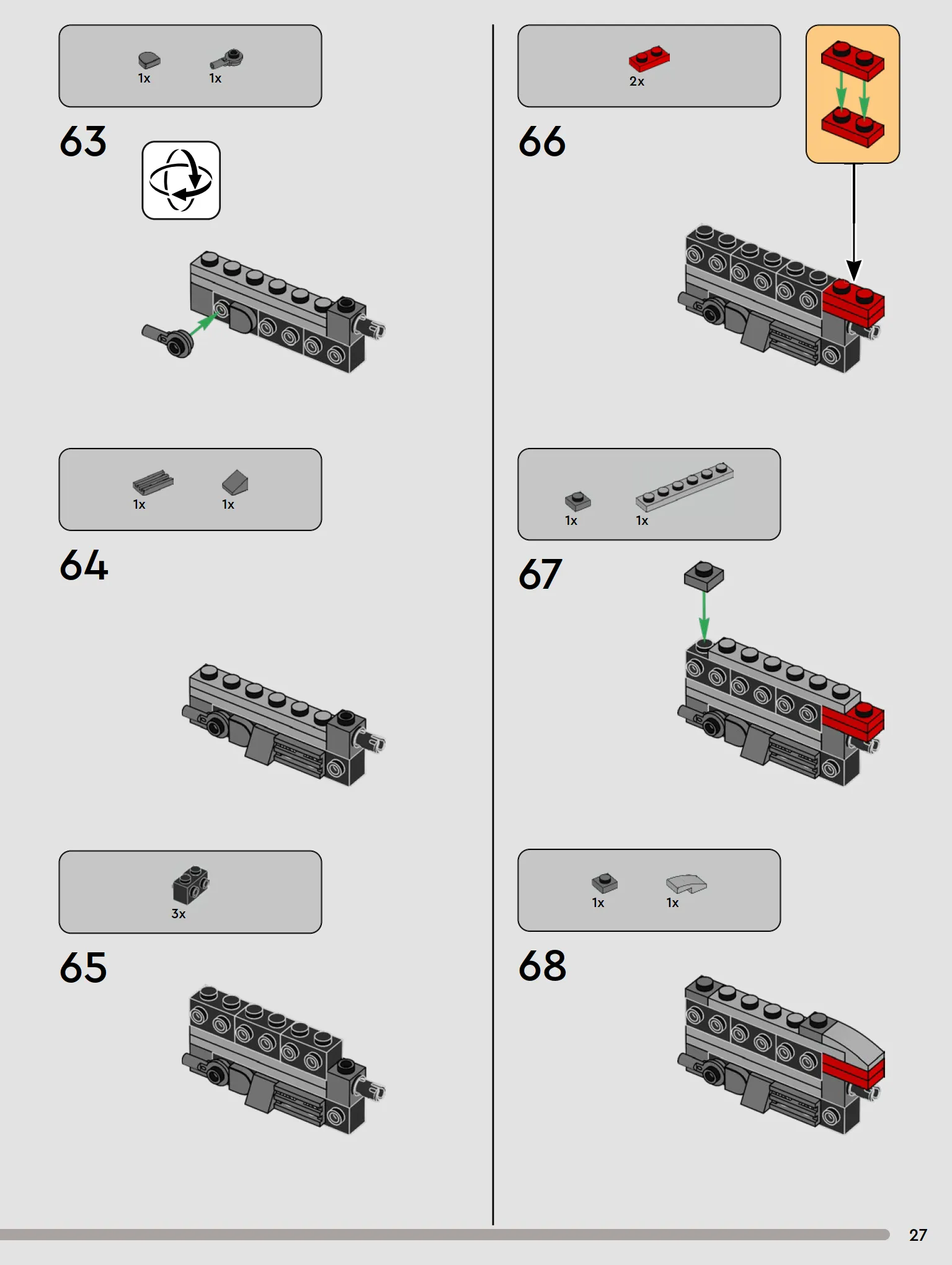 1x 1x

63

1x 1x

64

3x

65

2x

66

1x 1x

67

1x 1x

68

27