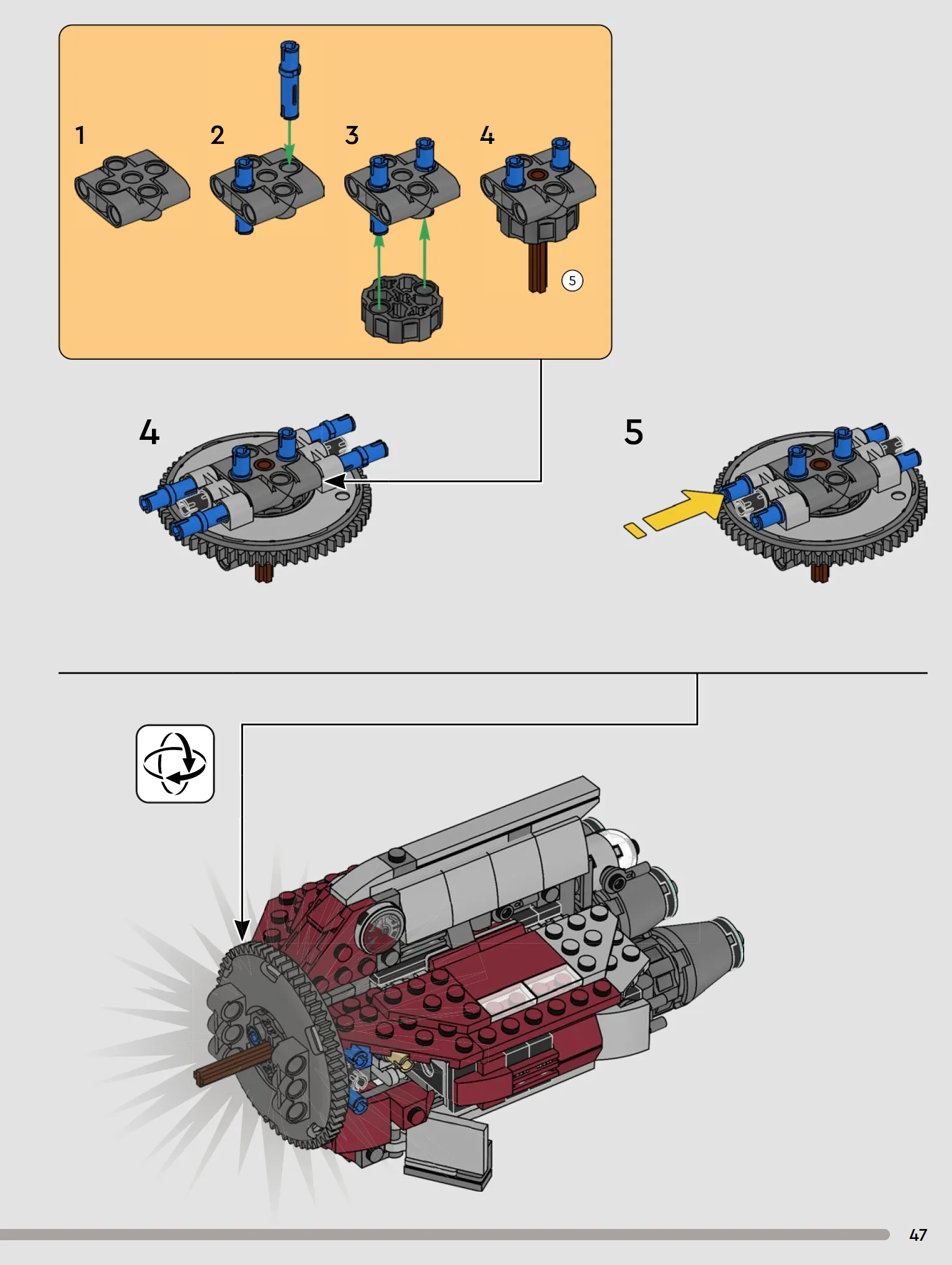 1
2
3
4
5
4
5
47