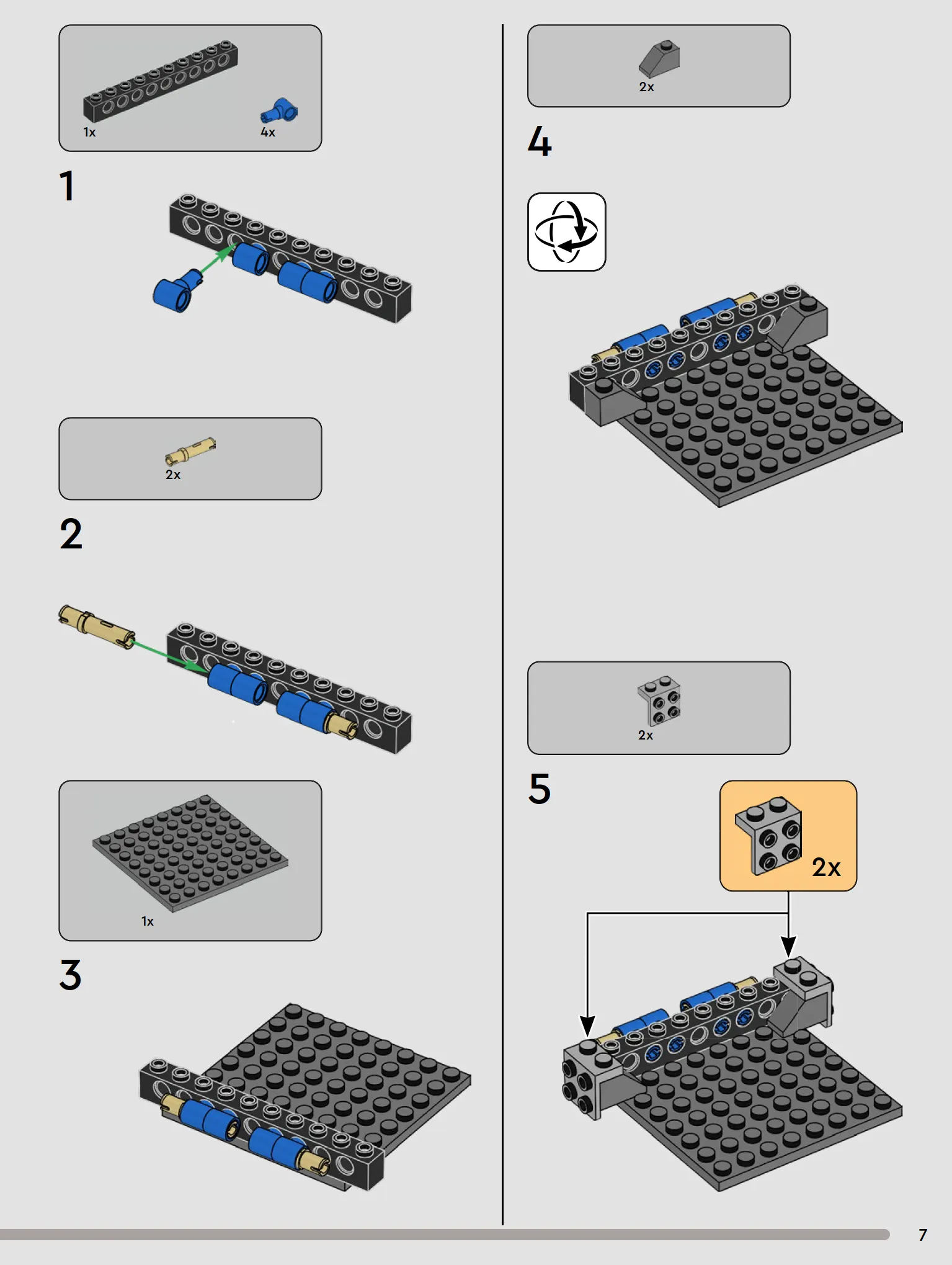 1x
4x

1

2x

2

1x

3

2x

4

2x

5

2x

7