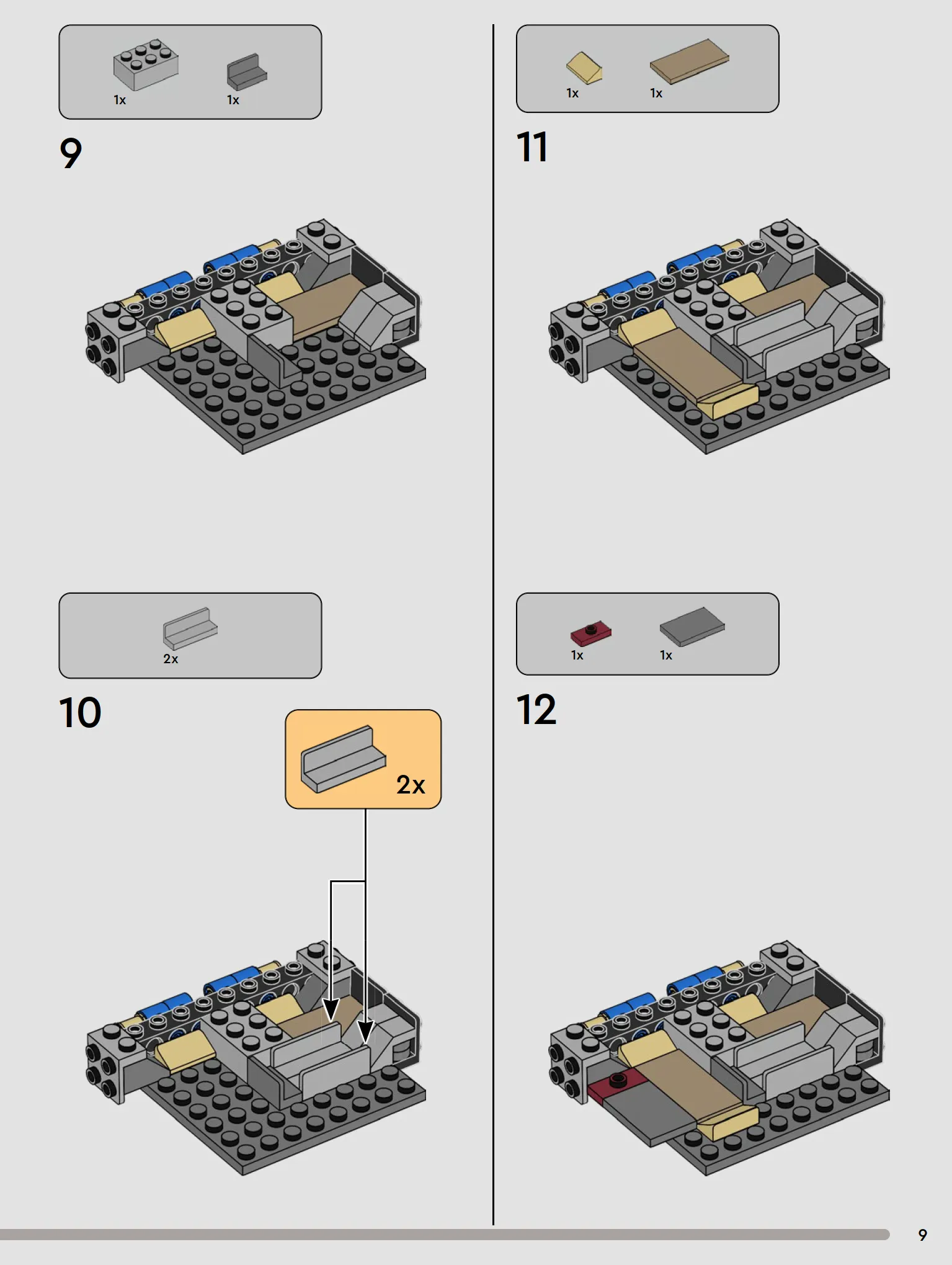 1x 1x

9

2x

10

2x

1x 1x

11

1x 1x

12

9