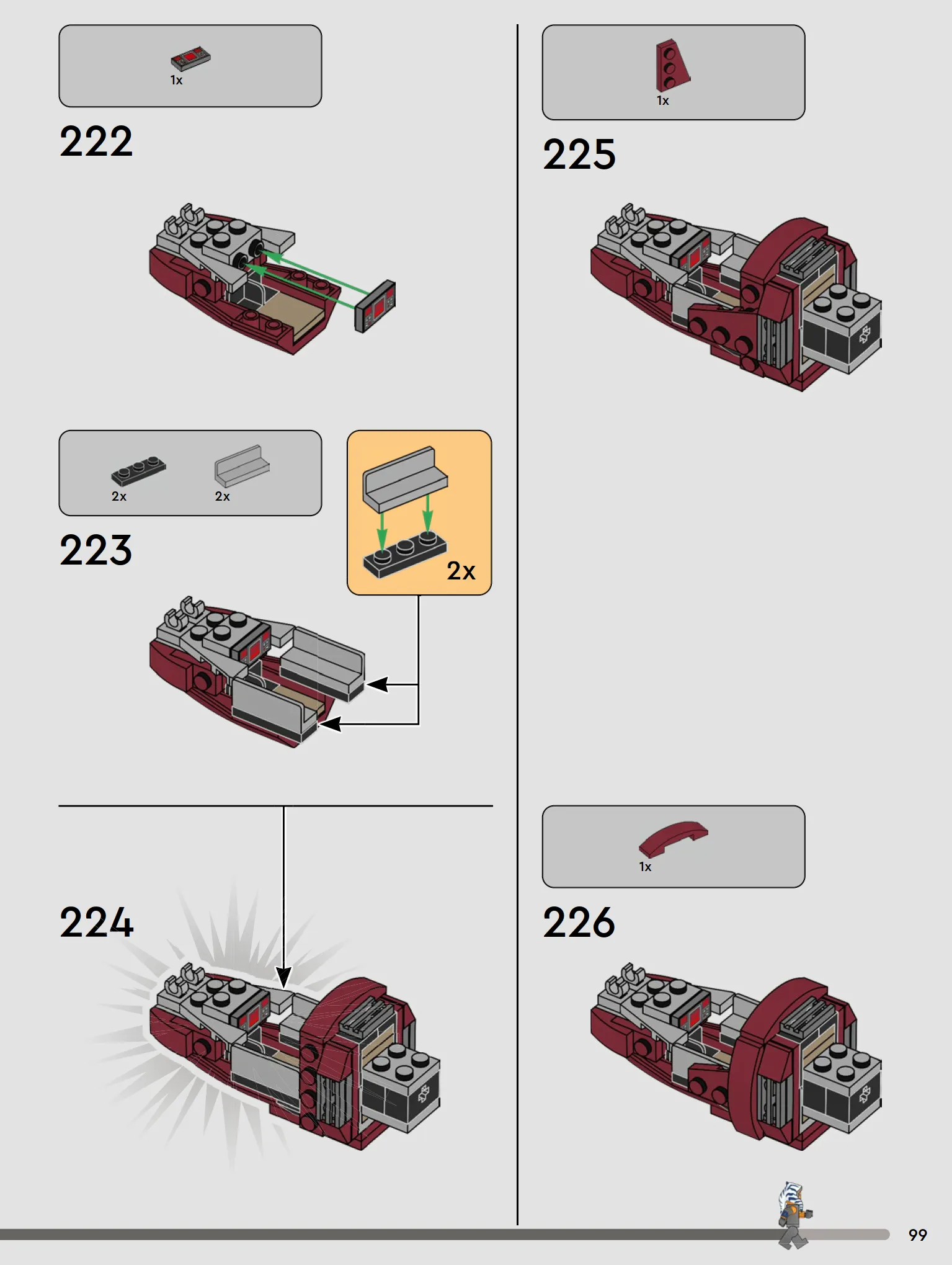 1x

222

2x 2x

223

2x

224

1x

225

1x

226

99