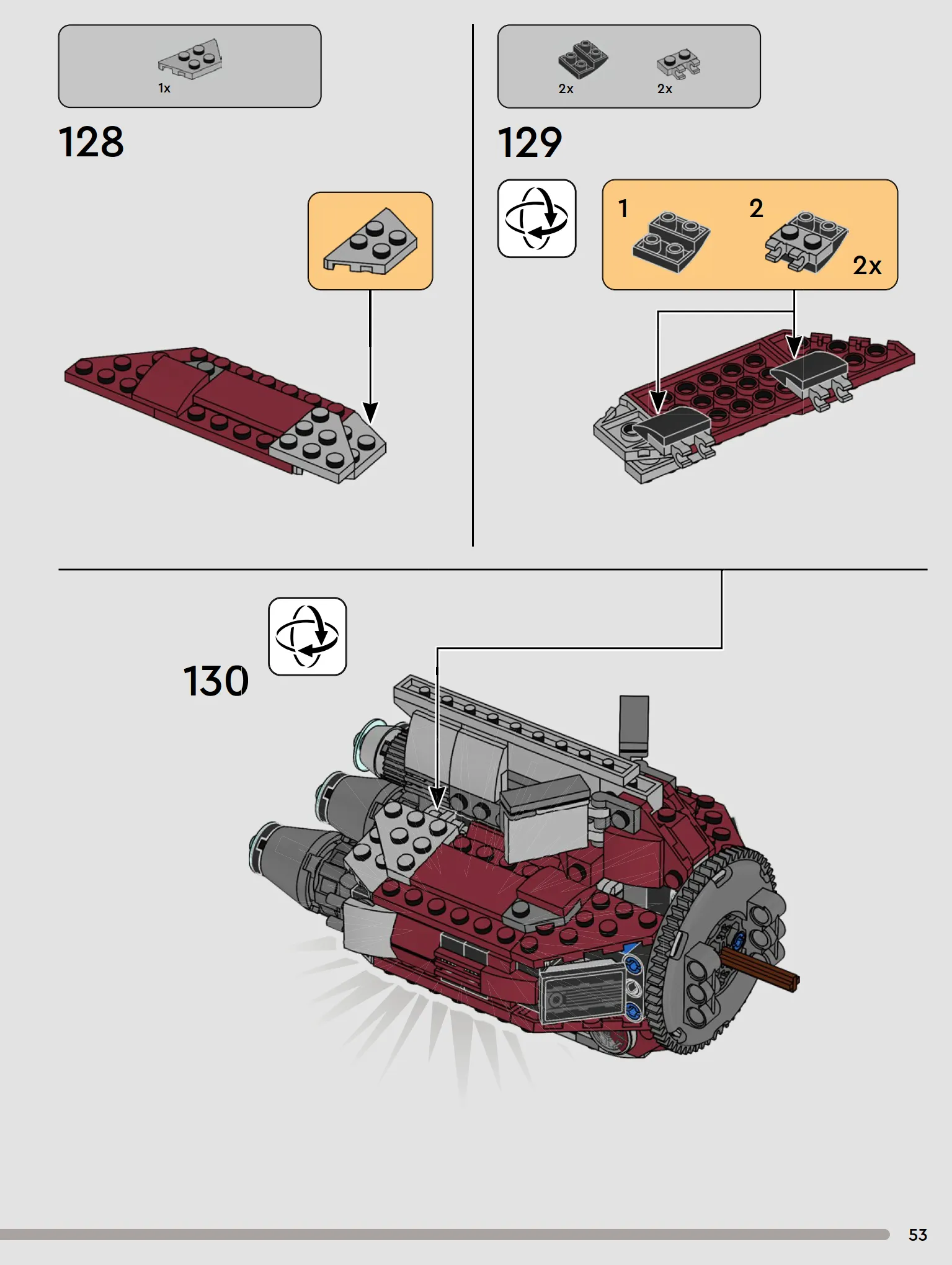 1x

128

2x 2x

129

1 2 2x

130

53