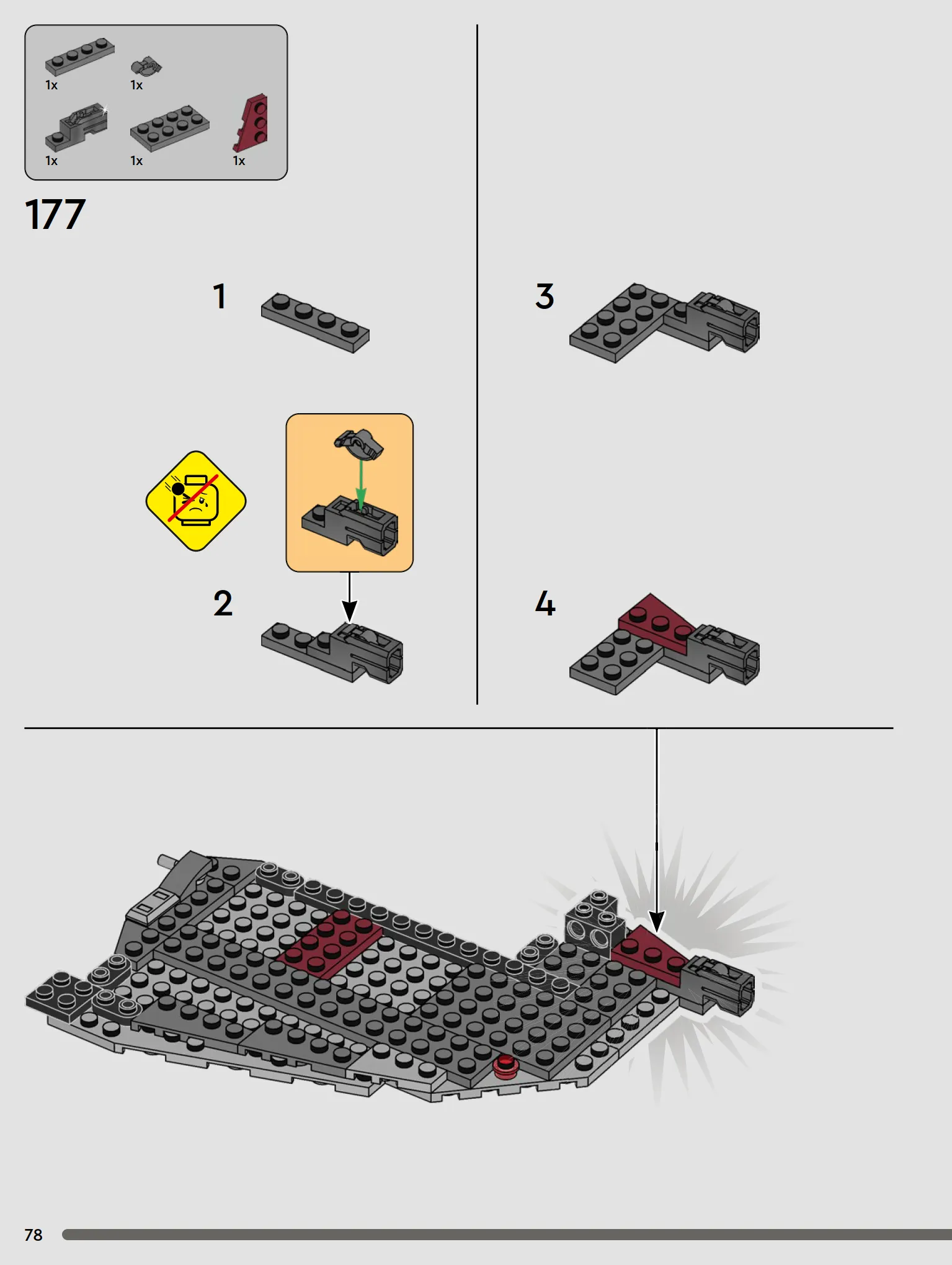 1x
1x
1x
1x
1x

177

1

2

3

4

78