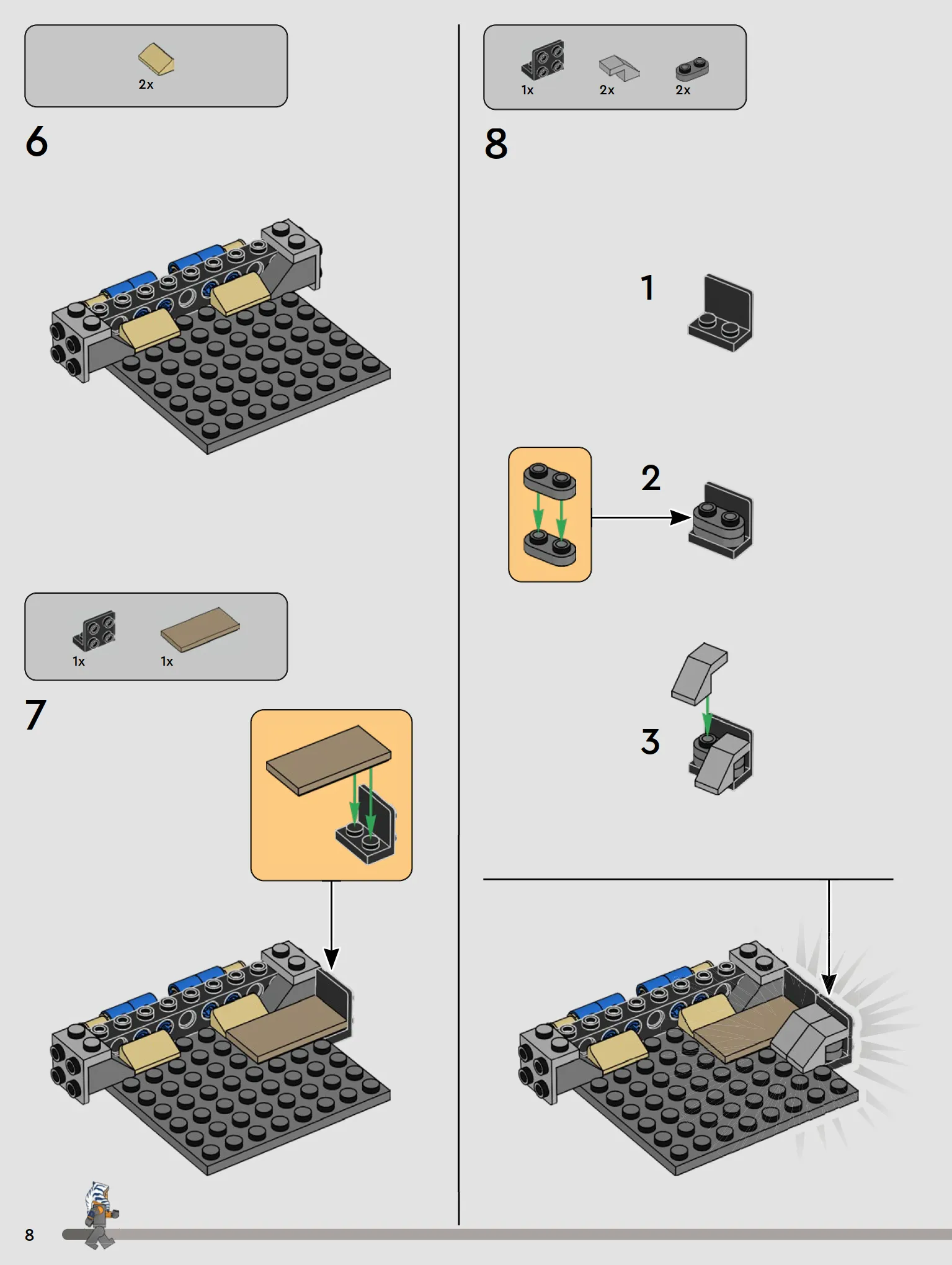 2x

6

1x 1x

7

1x 2x 2x

8

1

2

3

8