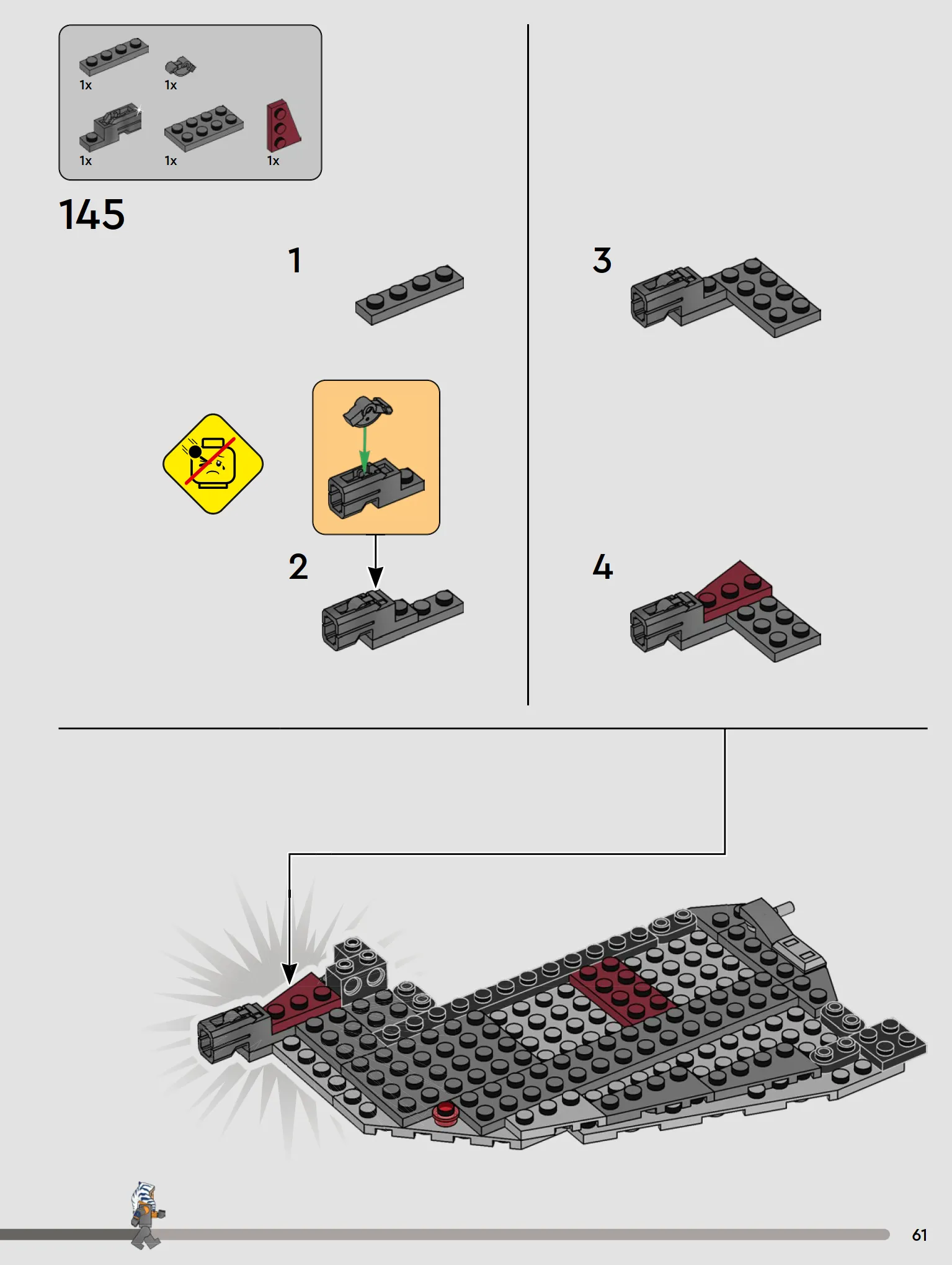 1x
1x
1x
1x
1x

145

1

2

3

4

61