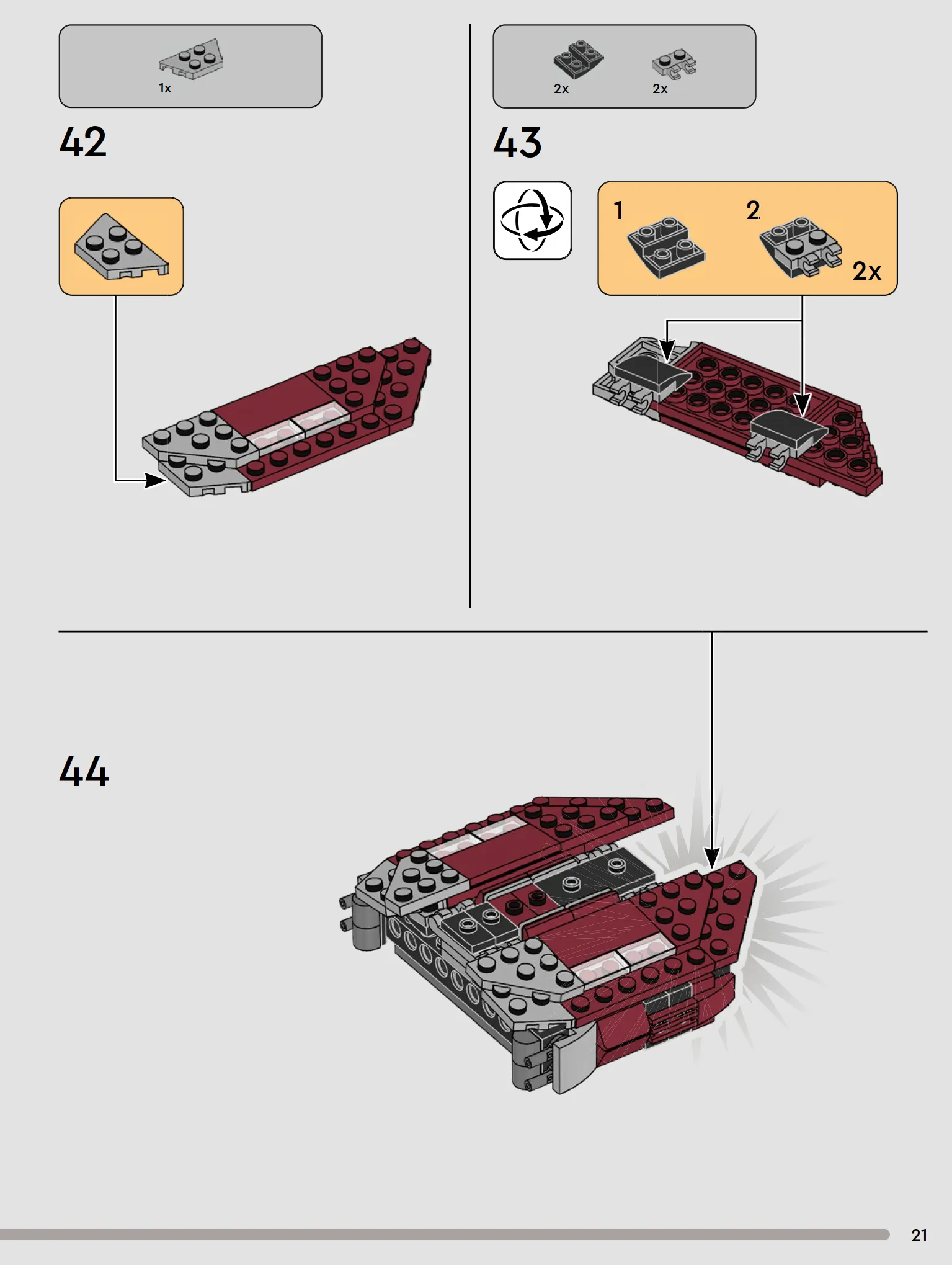 1x

42

2x 2x

43

1 2 2x

44

21