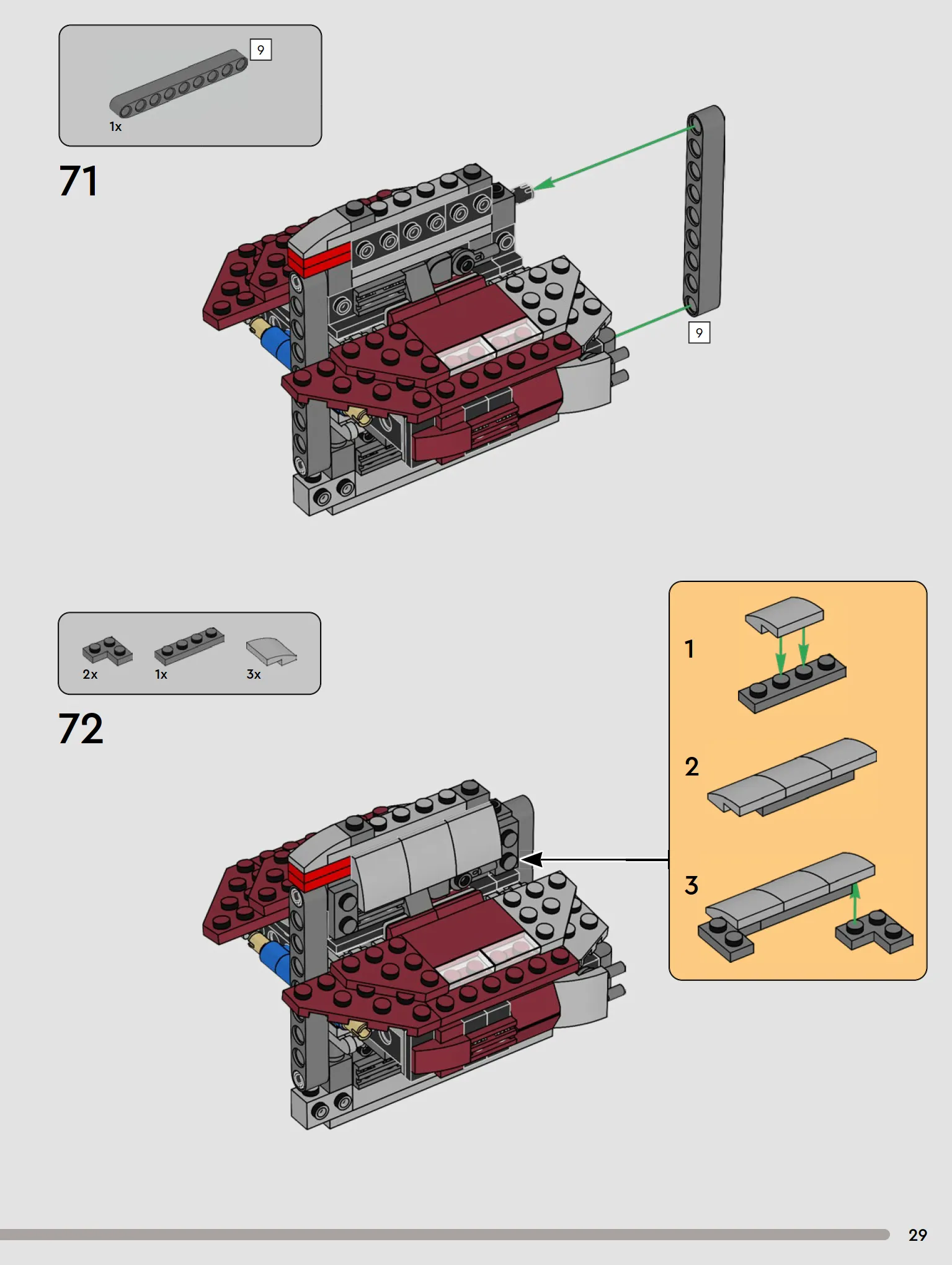 9

1x

71

9

2x

1x

3x

72

1

2

3

29