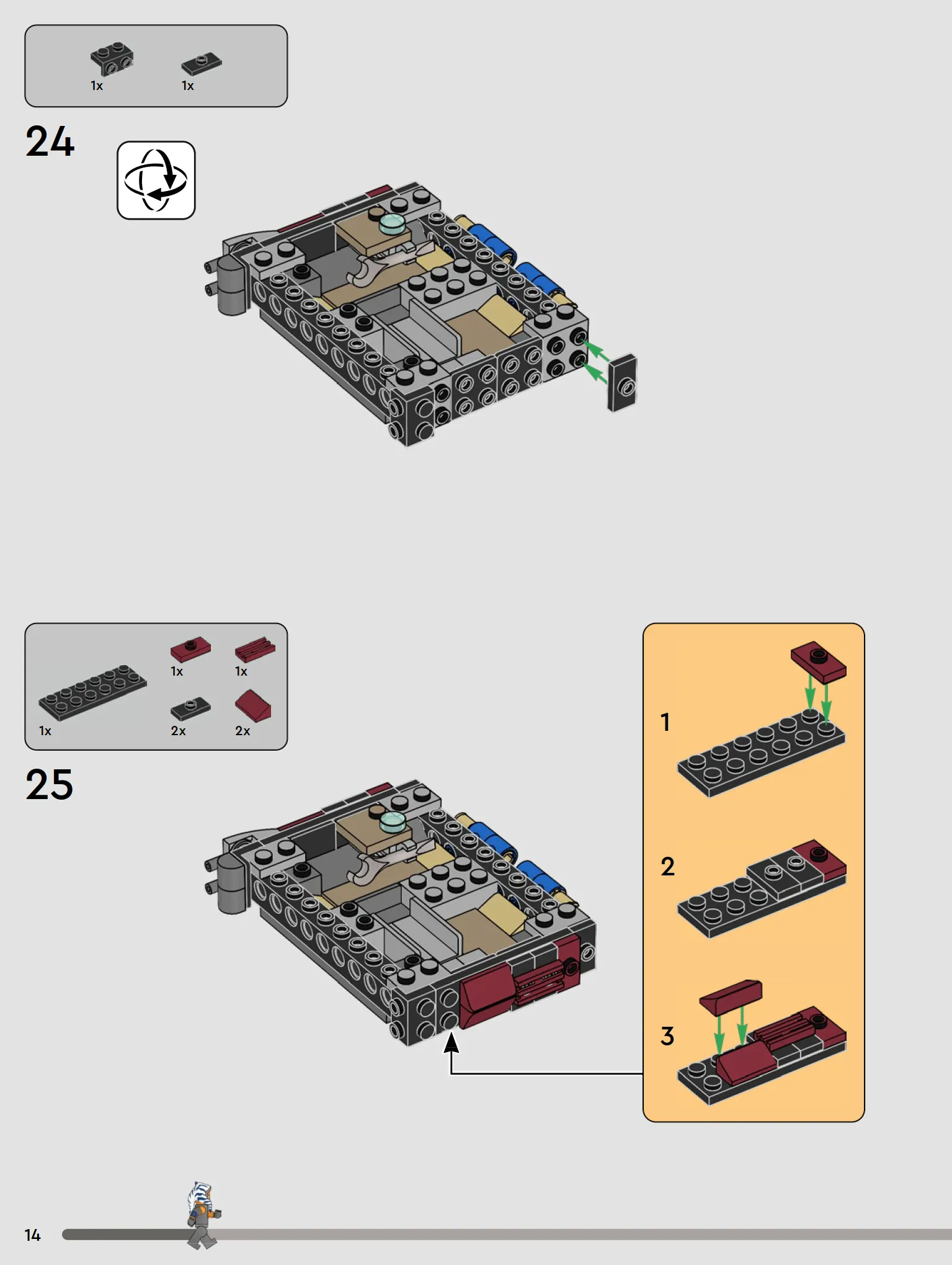 1x 1x

24

1x 1x 1x 2x 2x

25

1

2

3

14