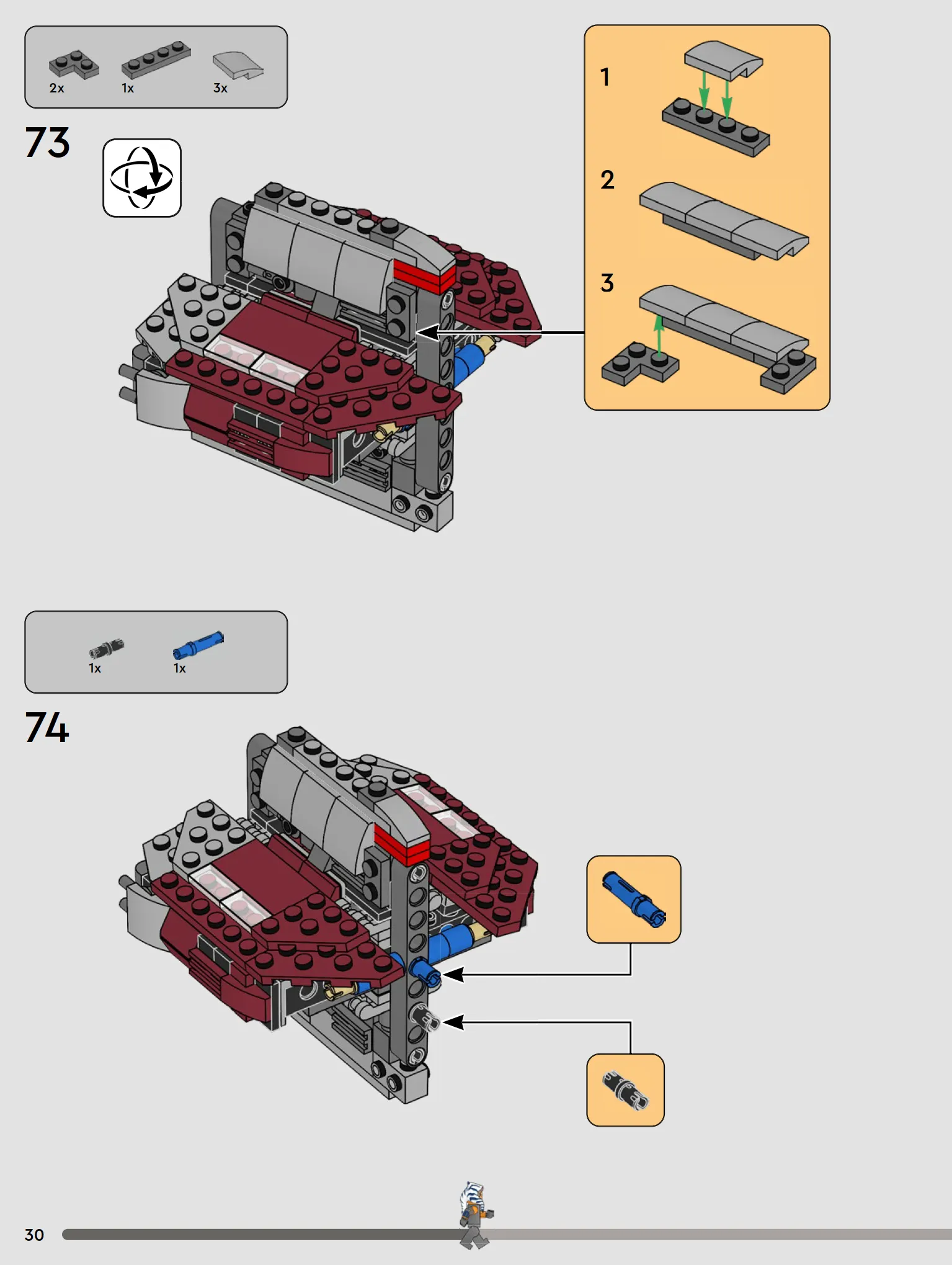 2x
1x
3x

73

1

2

3

1x
1x

74

30