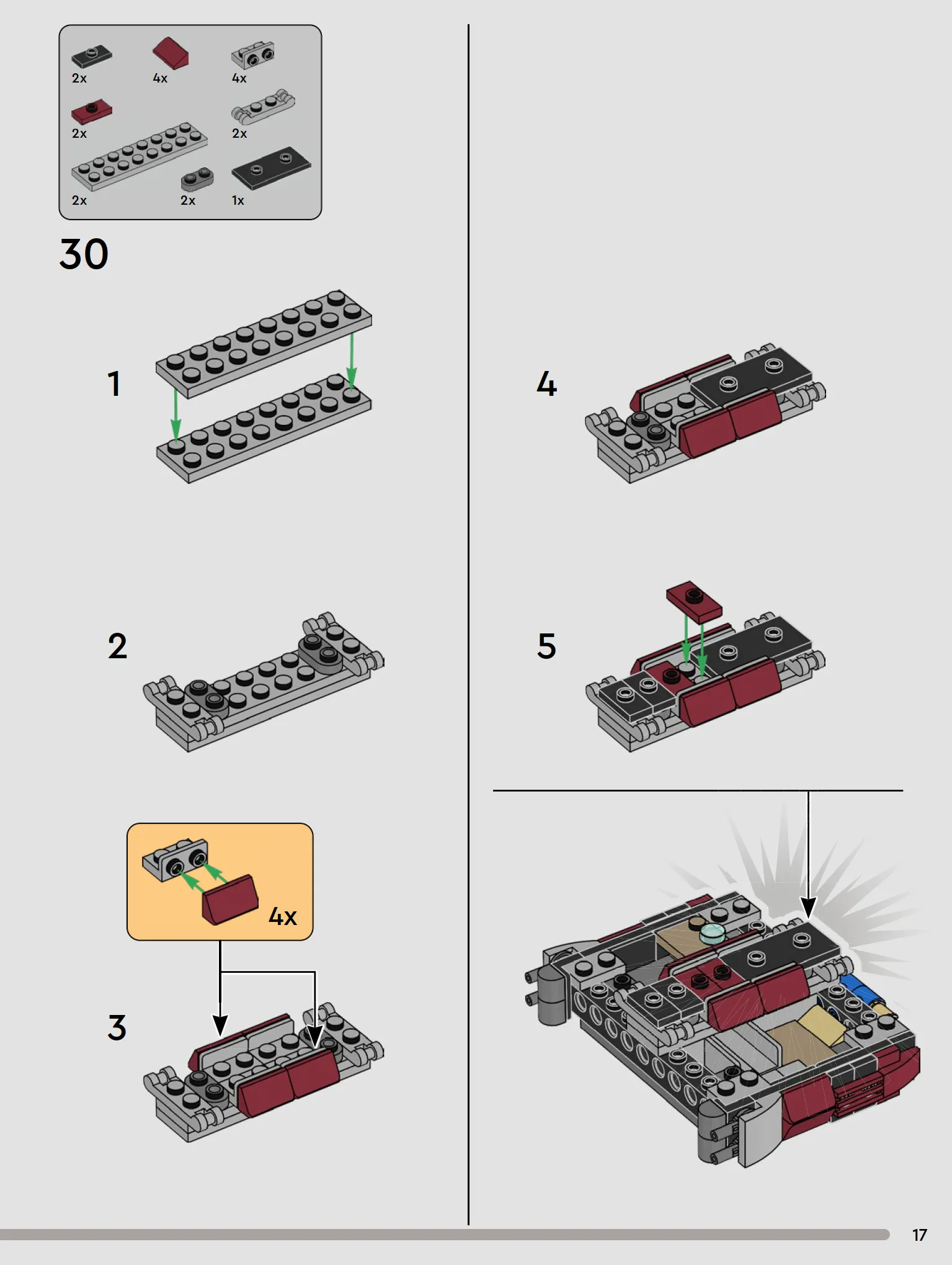 2x
4x
4x
2x
2x
2x
2x
1x

30

1

2

4x

3

4

5

17