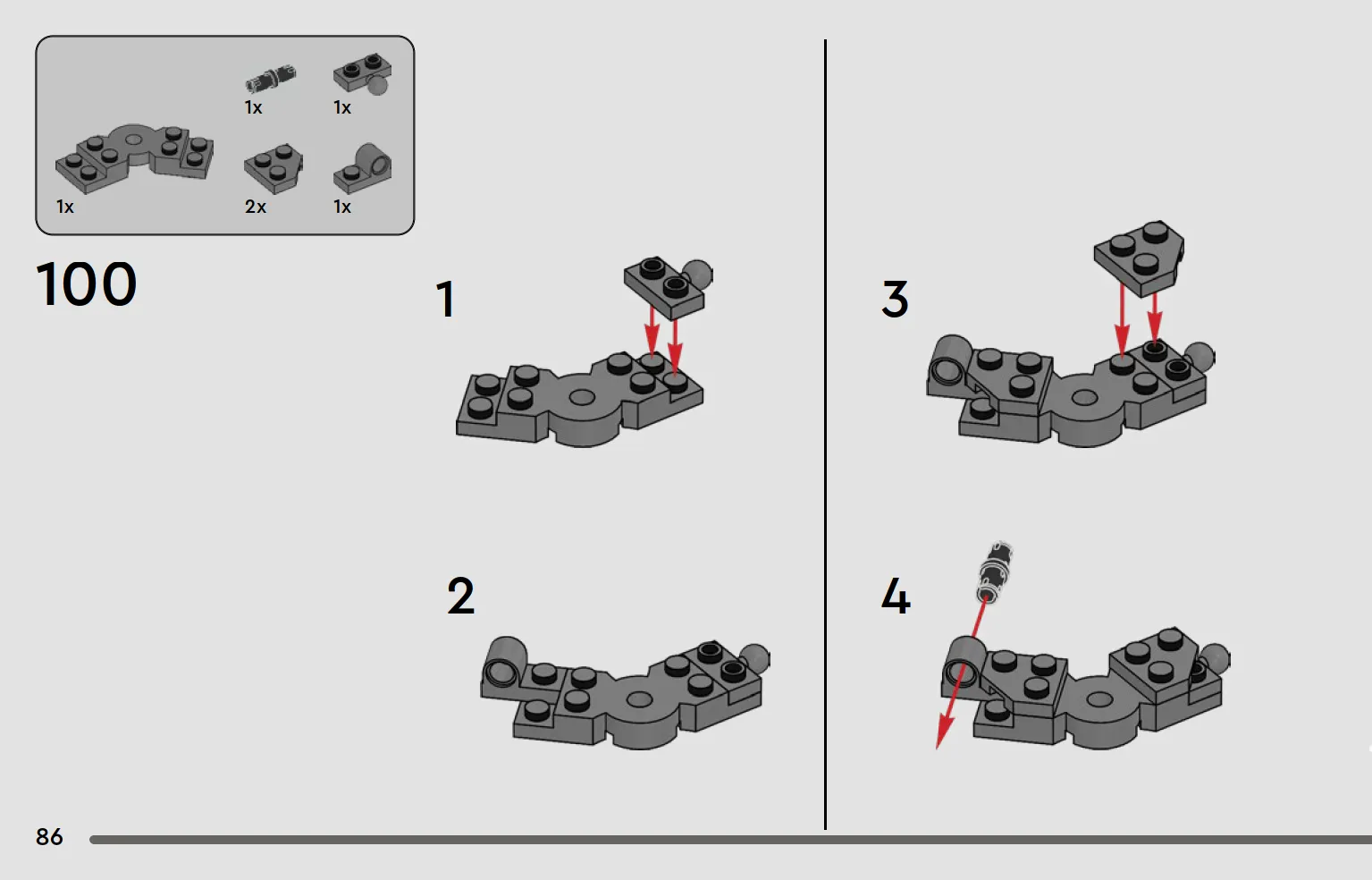 1x
1x
1x
2x
1x

100

1

2

3

4

86