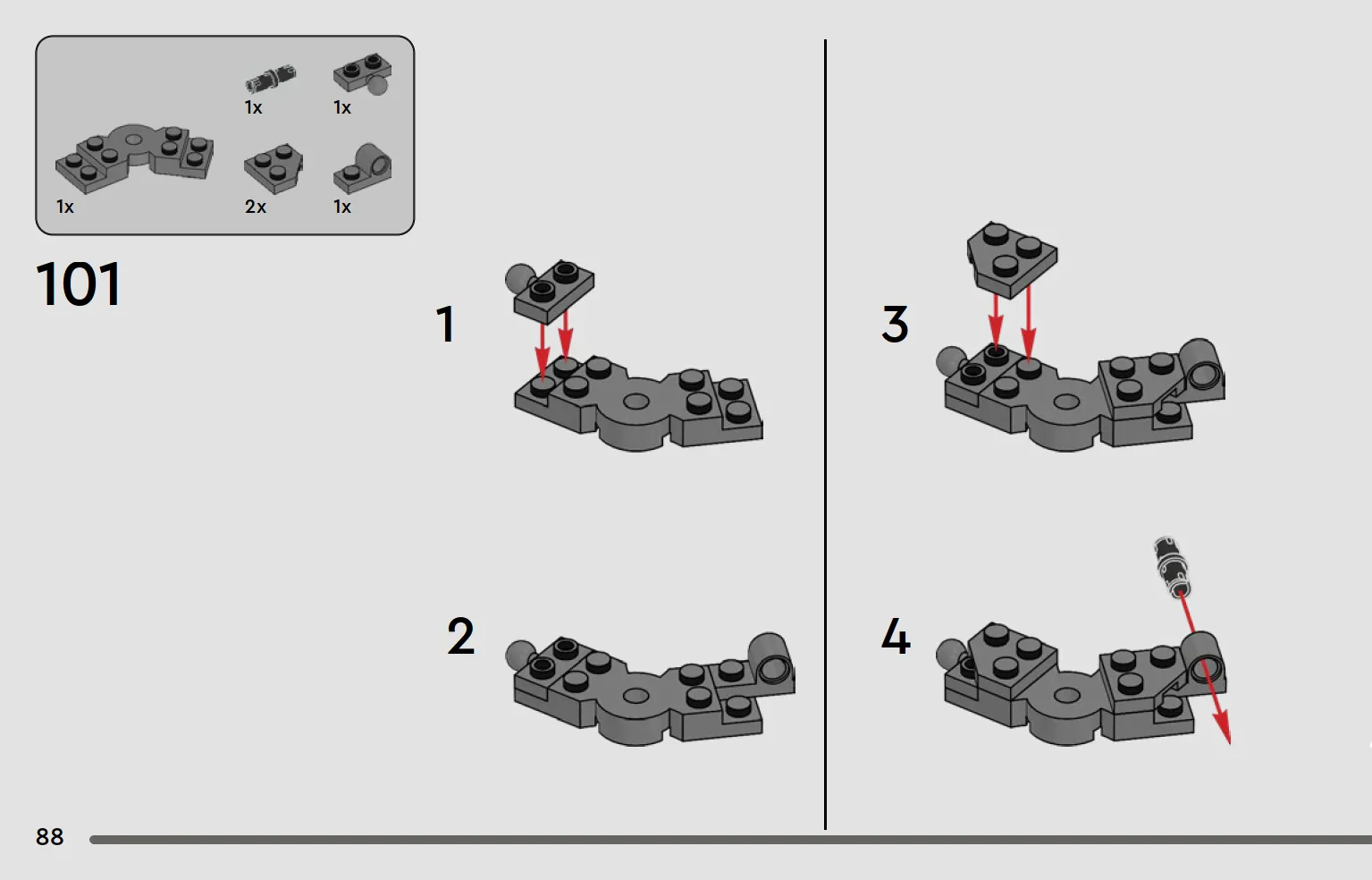 1x
1x
1x
2x
1x

101

1

2

3

4

88